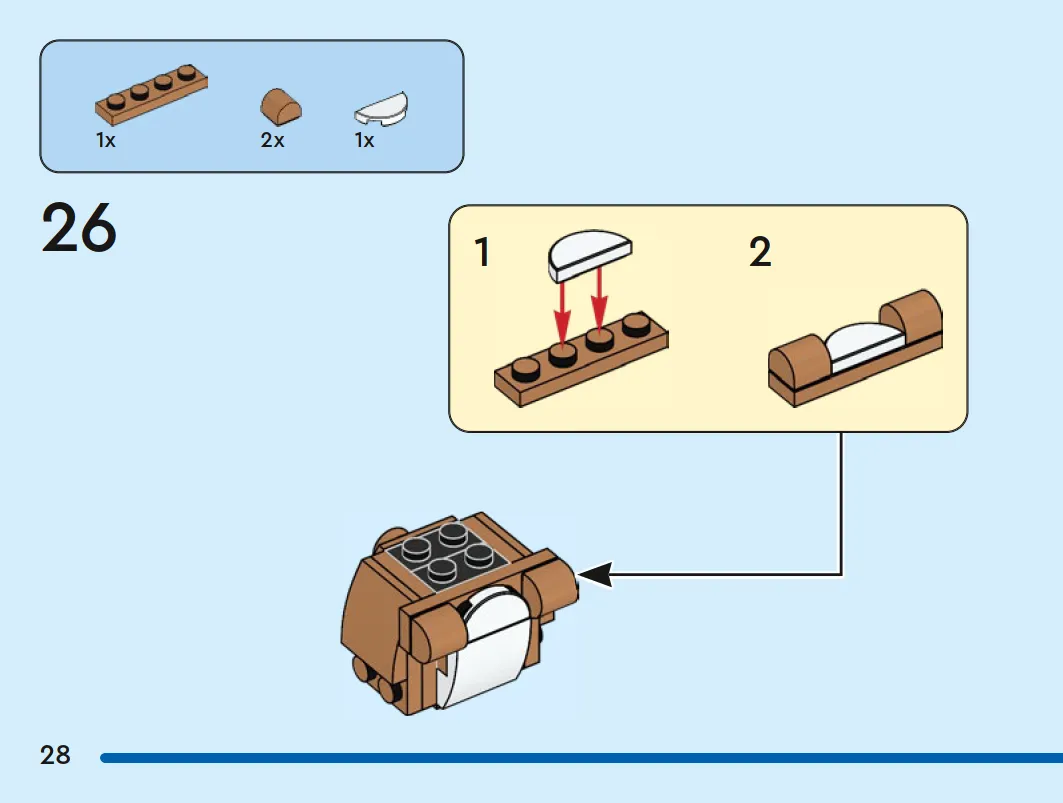 1x 2x 1x

26

1

2

28