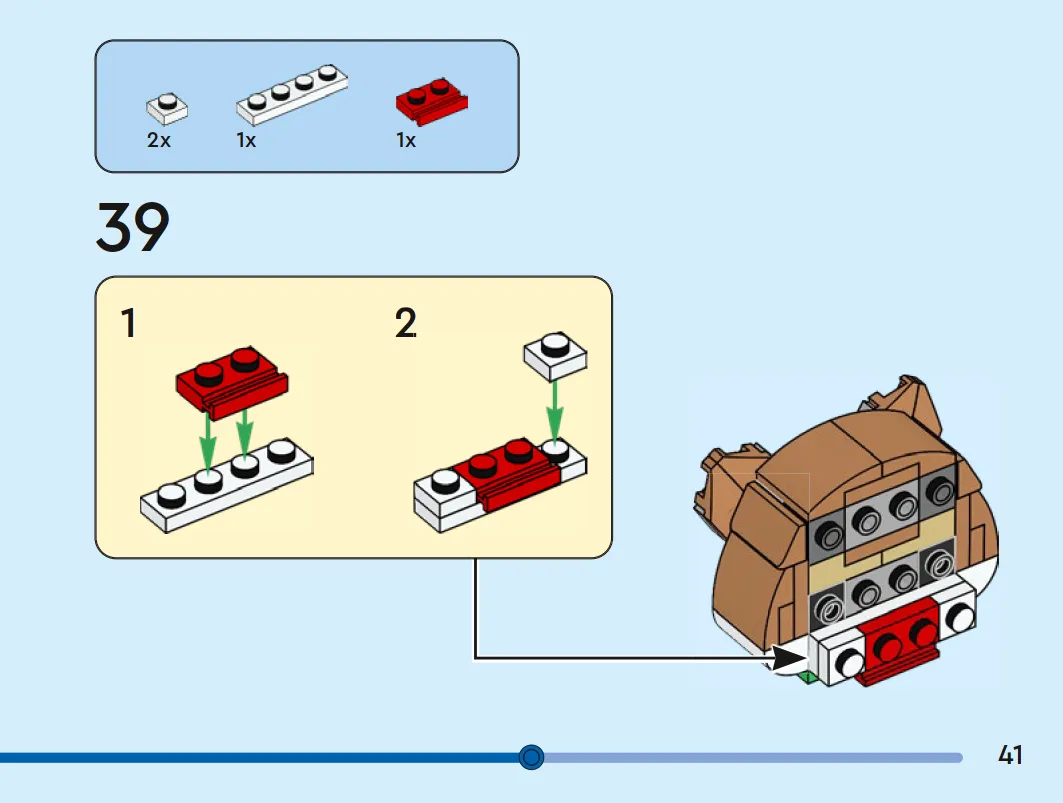 2x 1x 1x

39

1

2

41