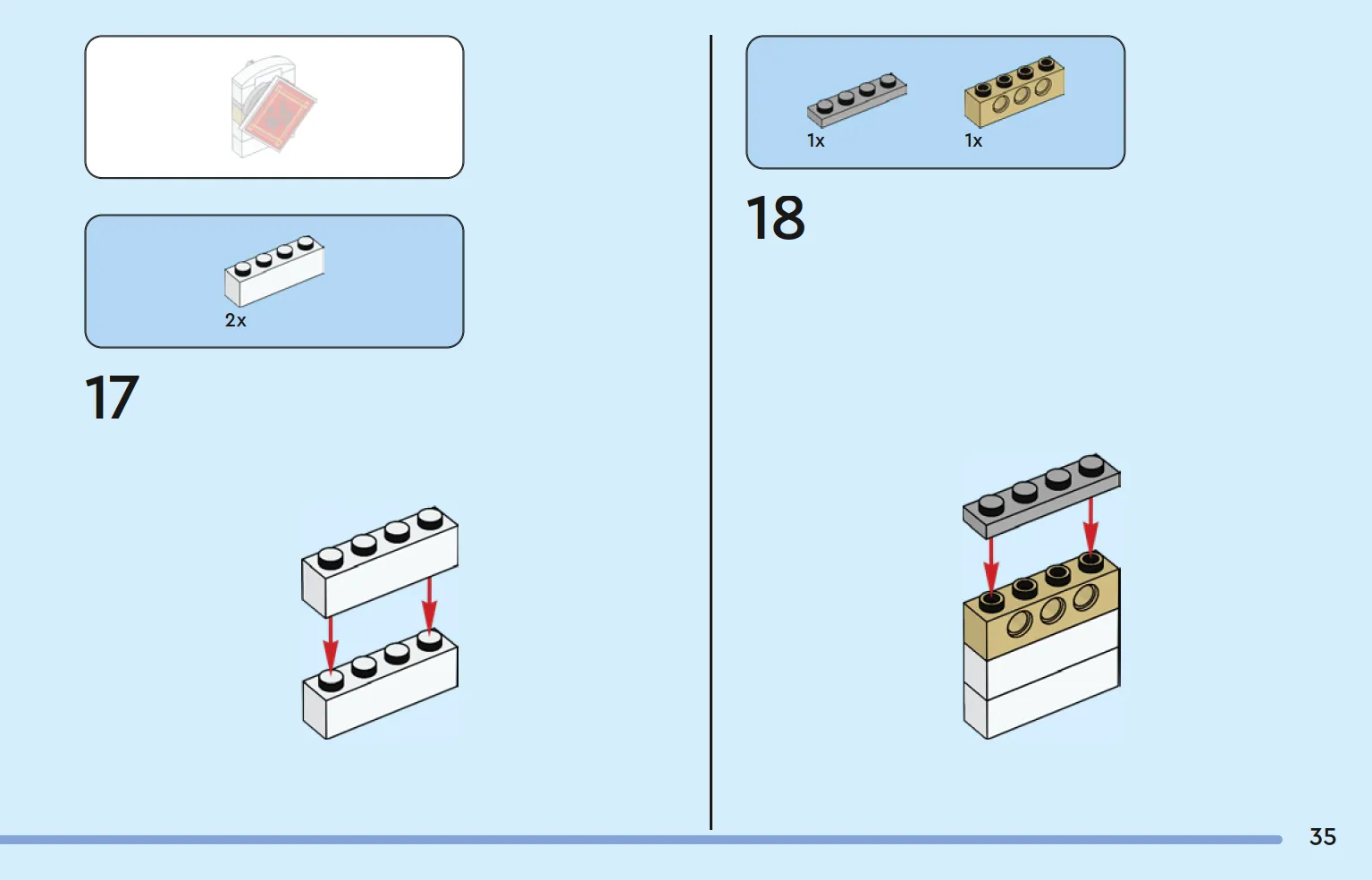 2x

17

1x

1x

18

35