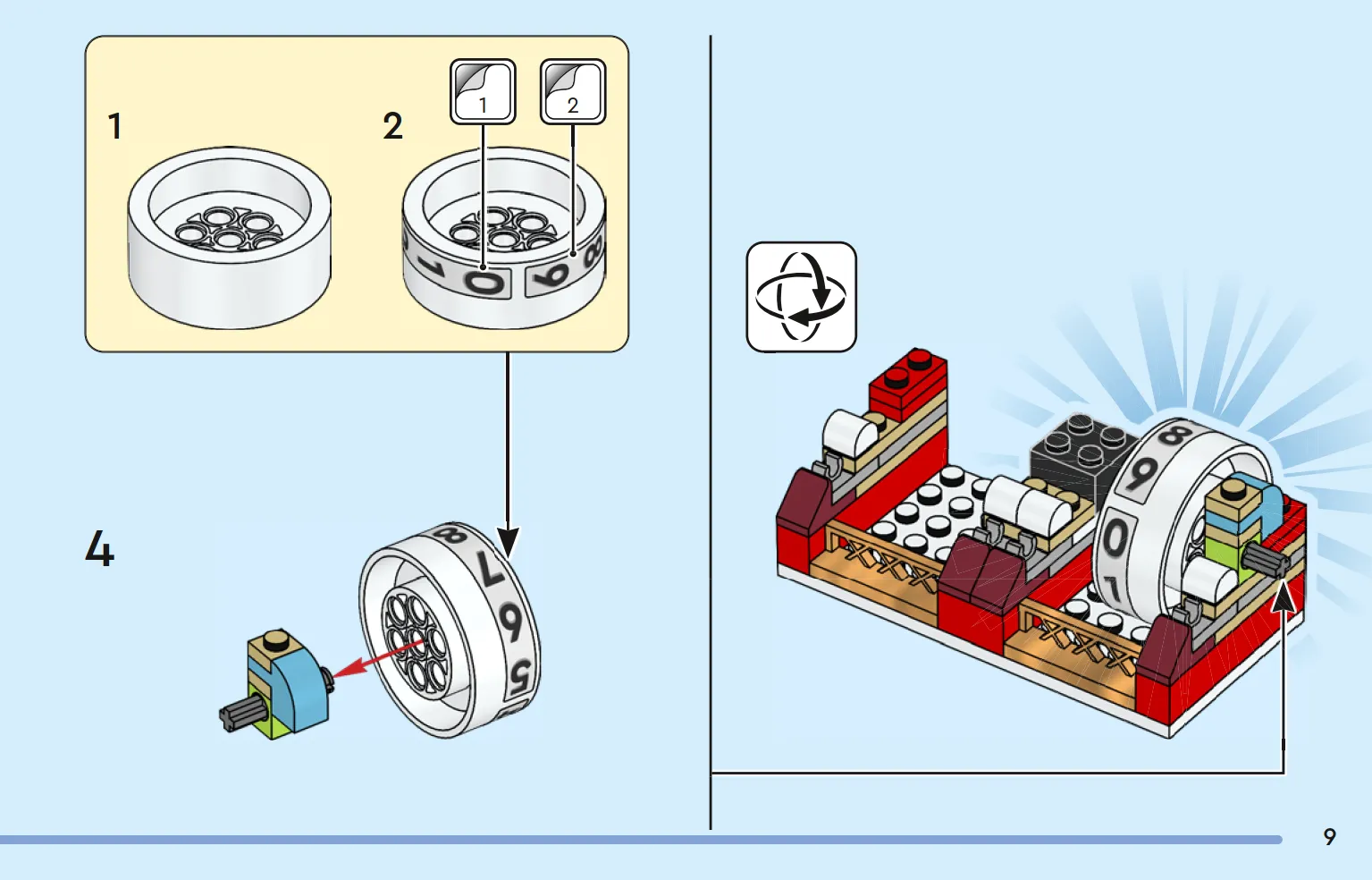 1

2

1

2

4

9