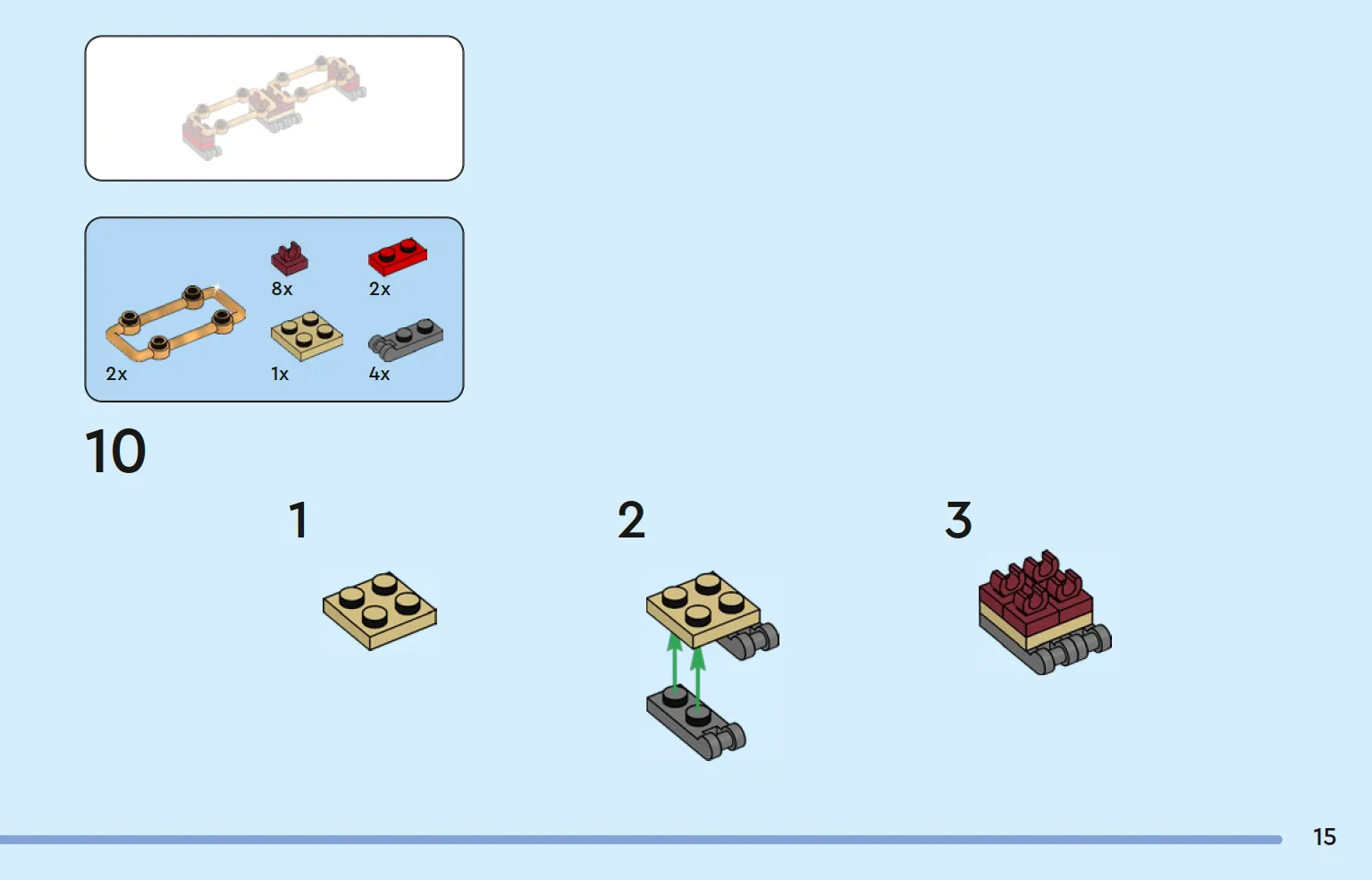 8x
2x
2x
1x
4x

10

1

2

3

15