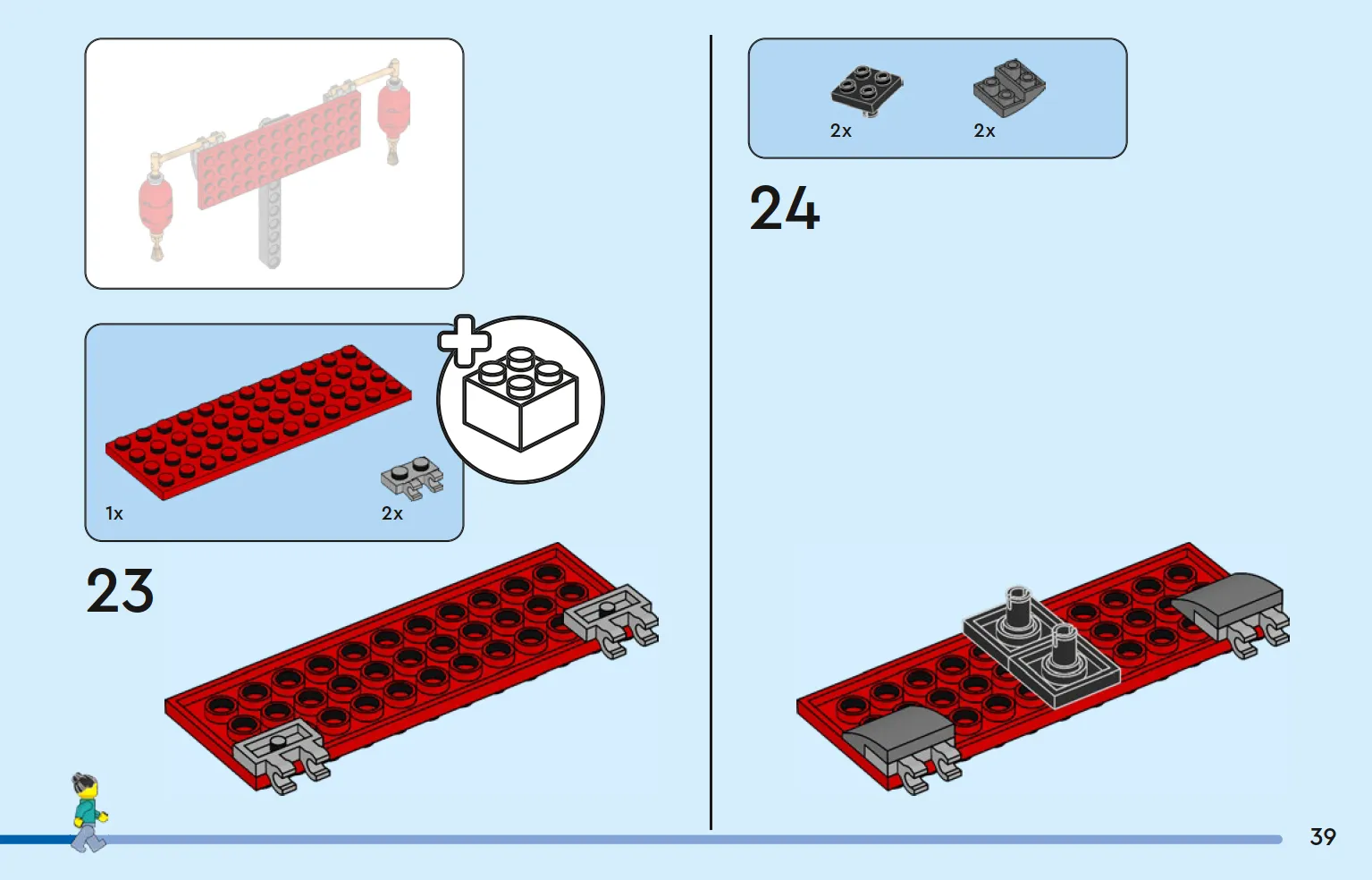 1x
2x
23
2x
2x
24
39