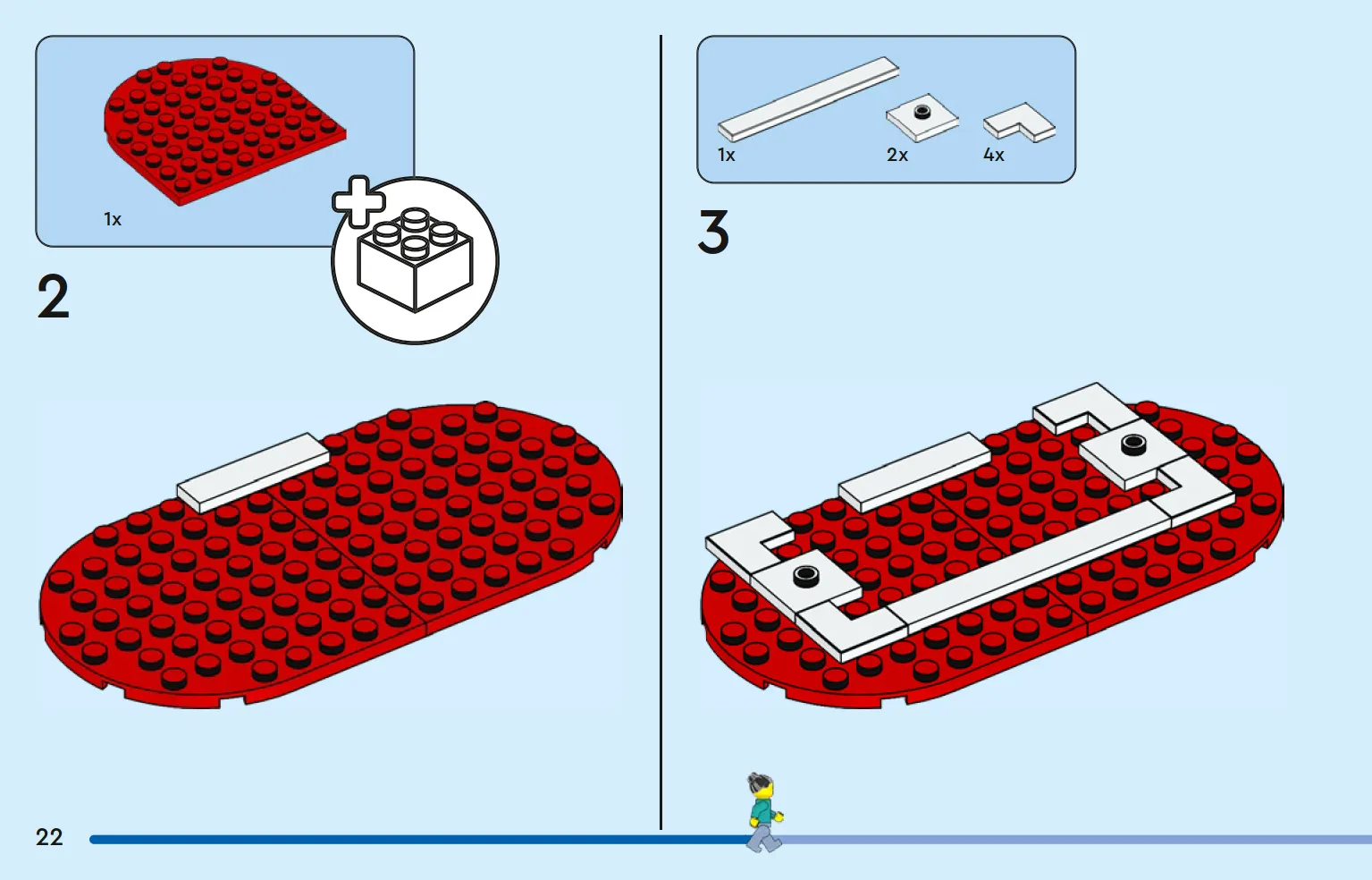 1x

2

1x

2x

4x

3

22