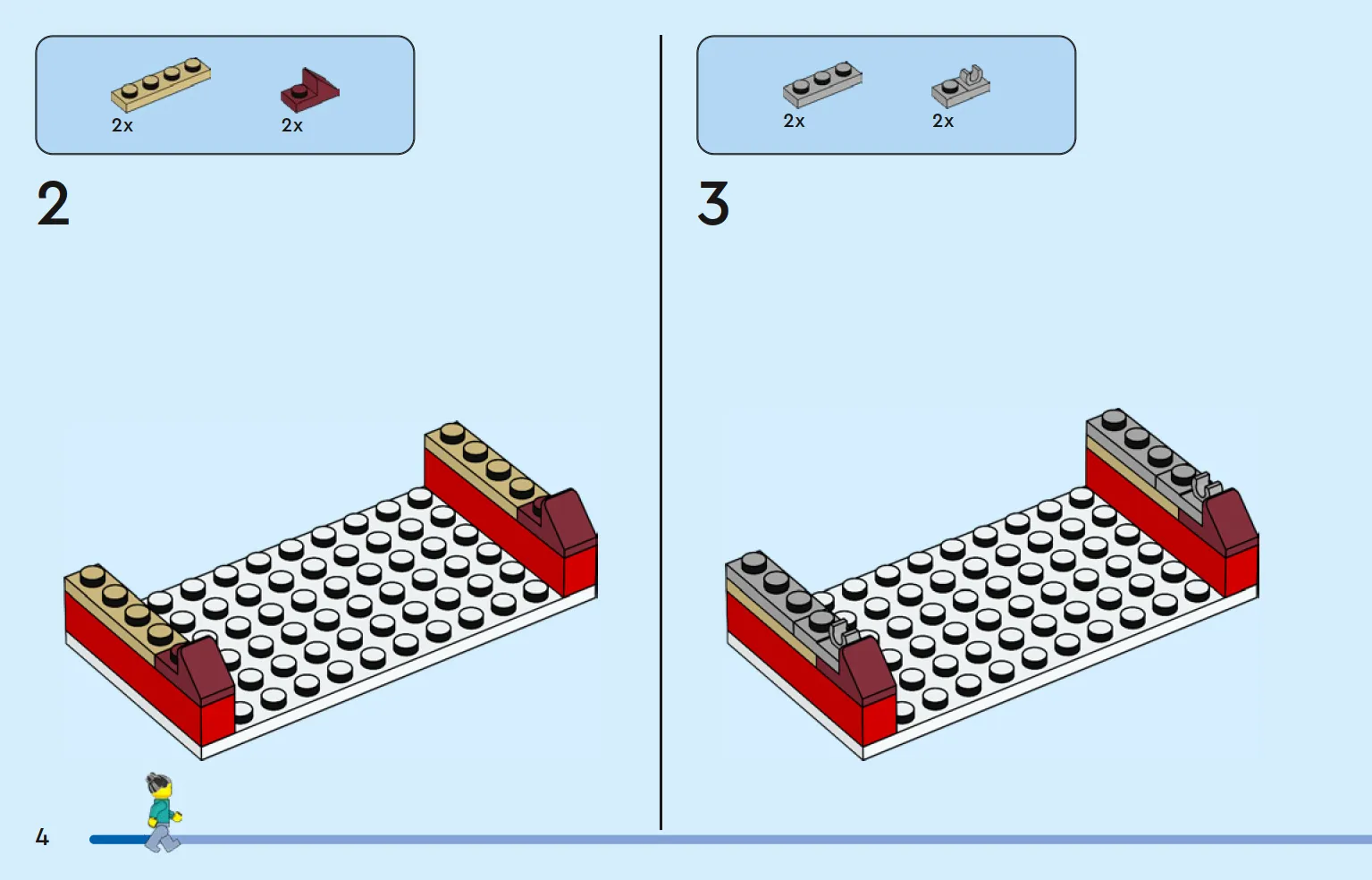 2x 2x

2

2x 2x

3

4