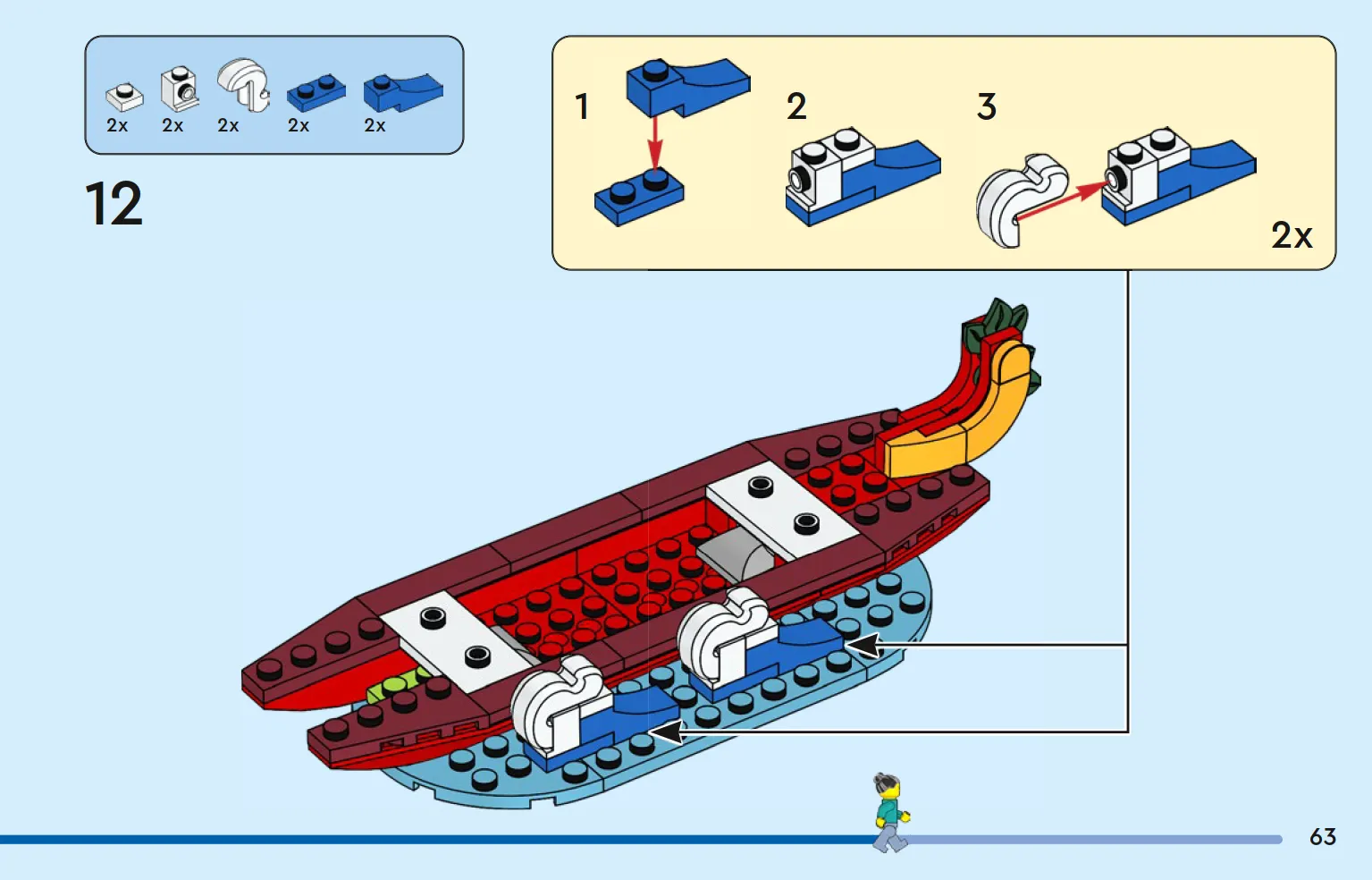 2x 2x 2x 2x 2x

12

1

2

3

2x

63