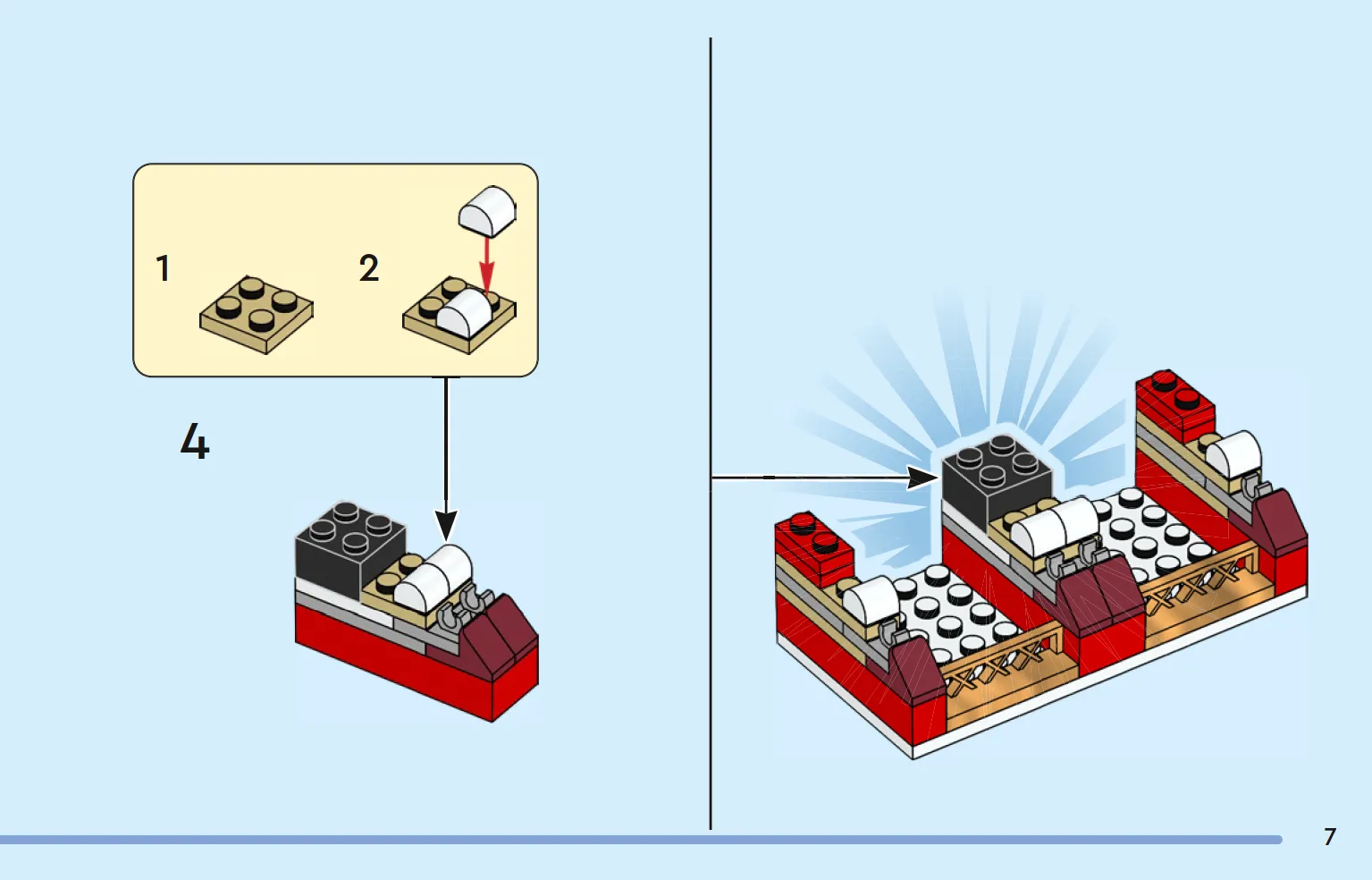 1
2
4
7