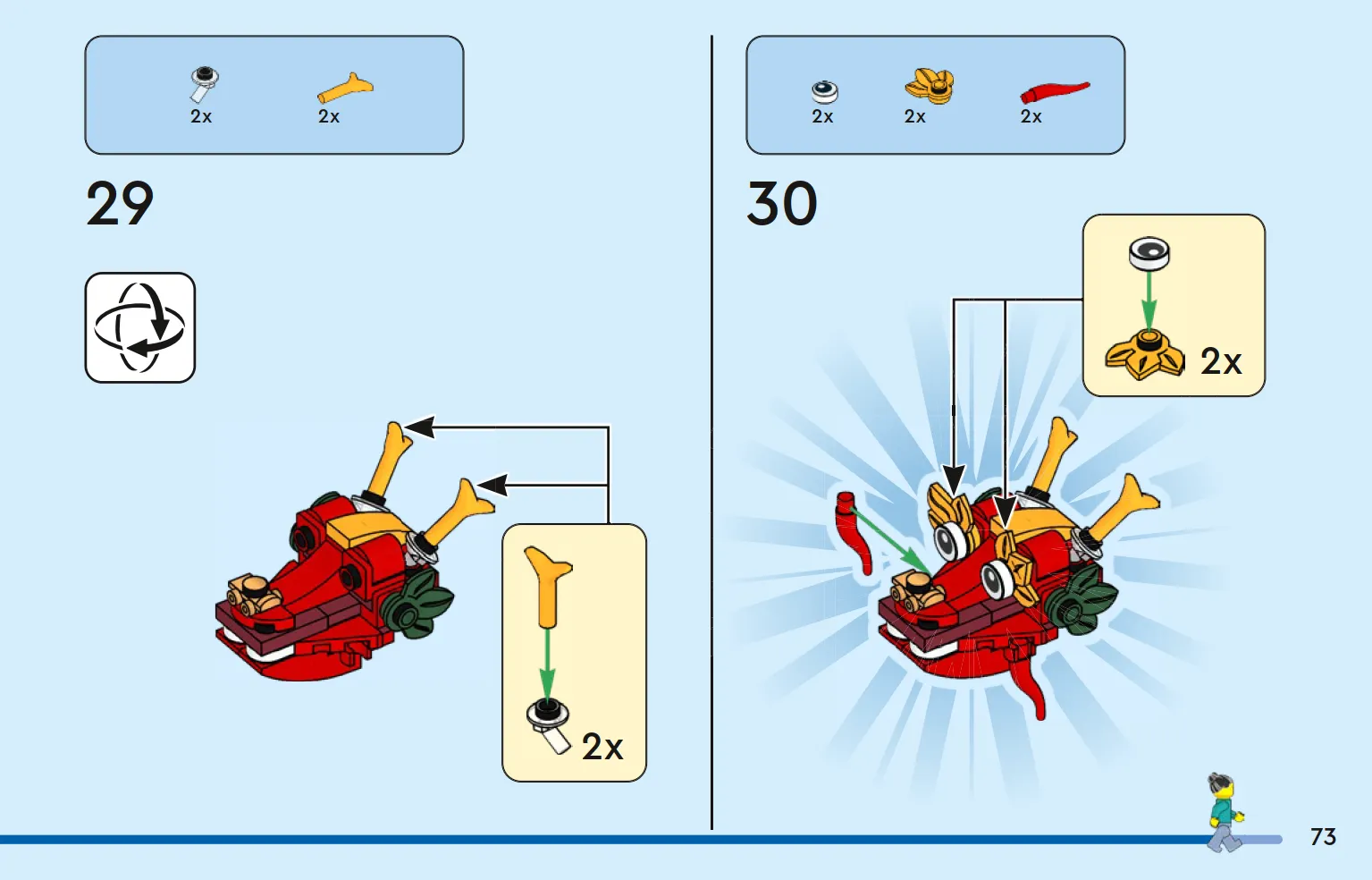 2x 2x

29

2x

2x 2x 2x

30

2x

73