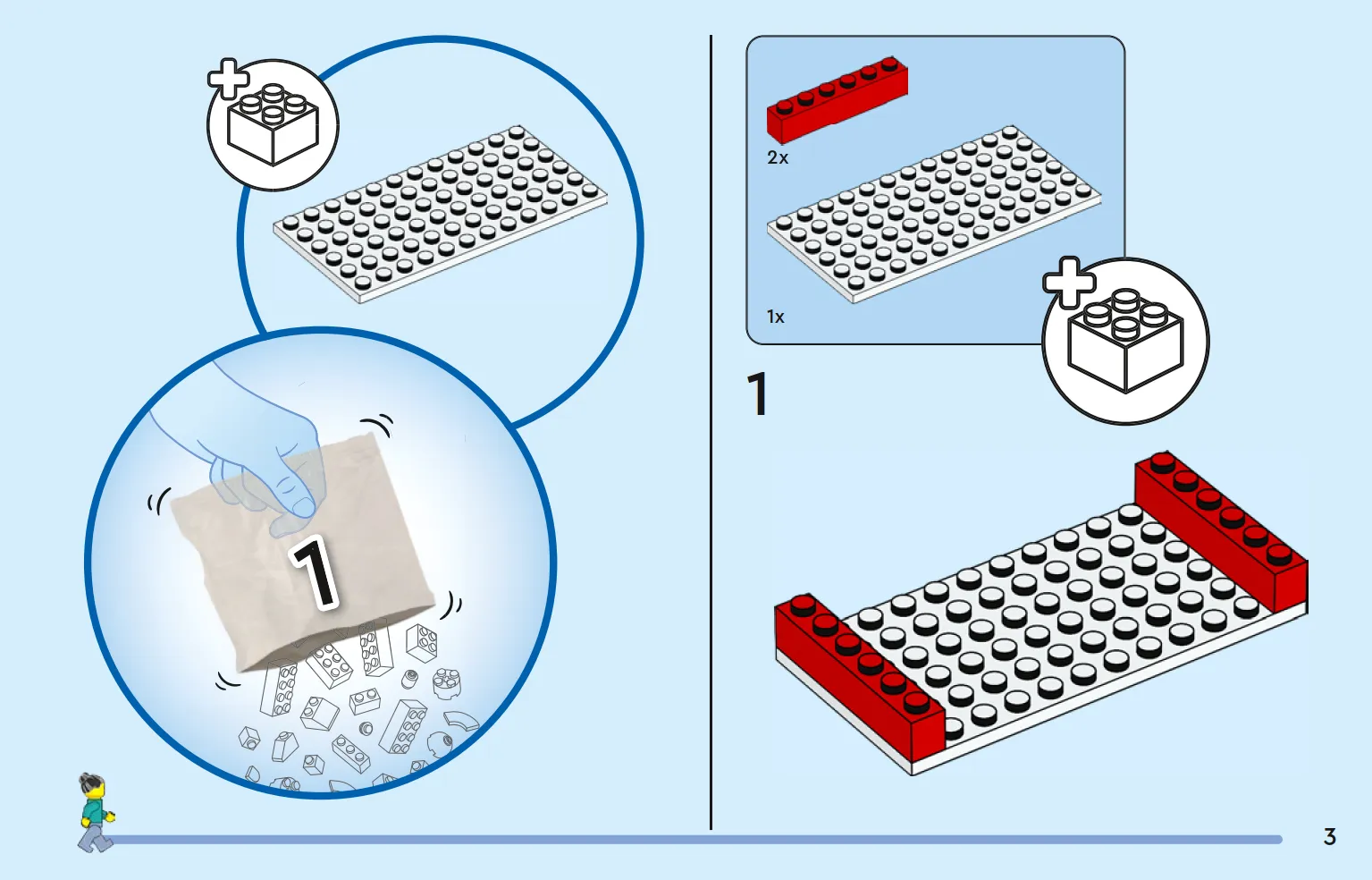 1

2x

1x

1

3