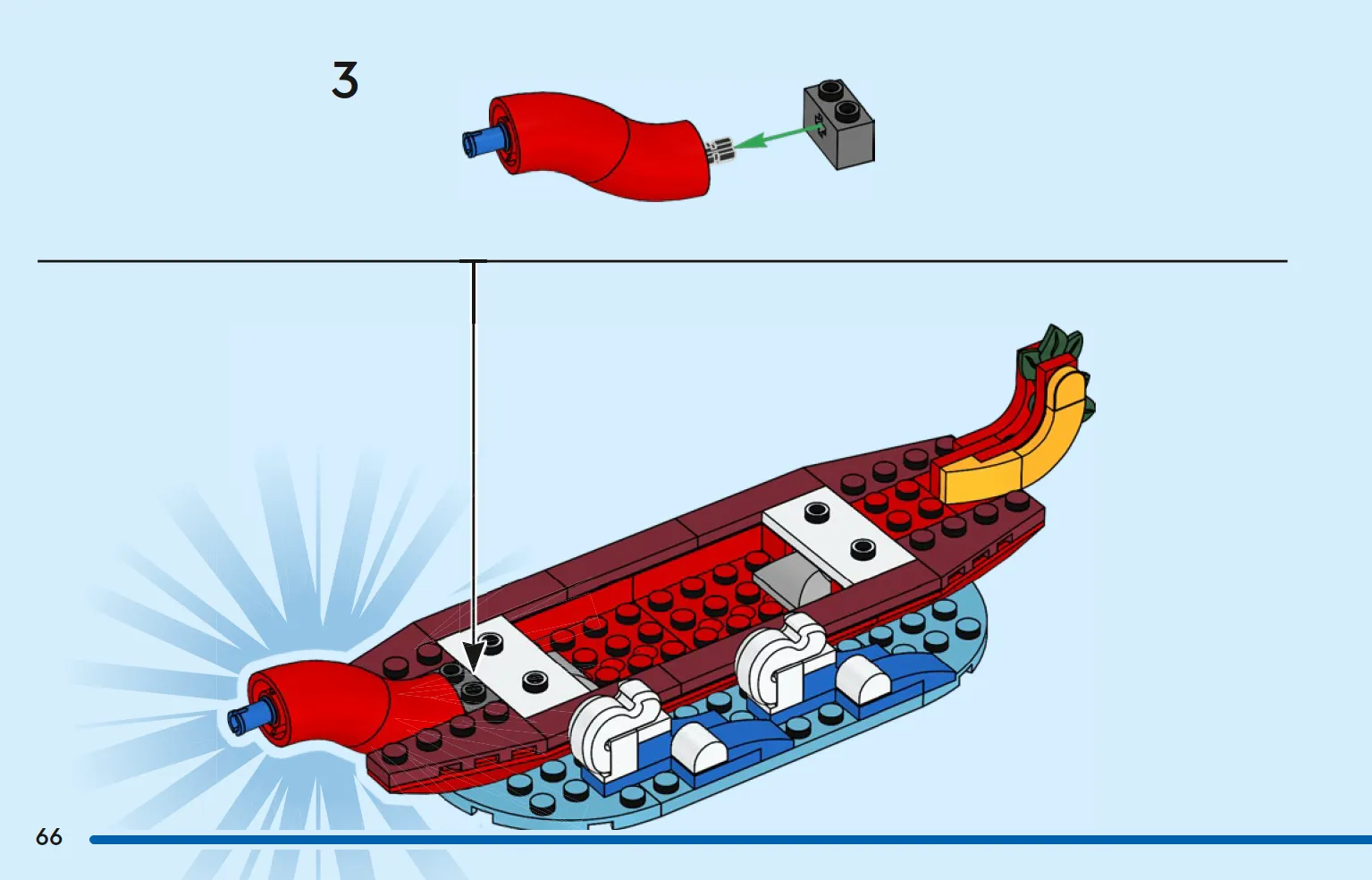 3

66