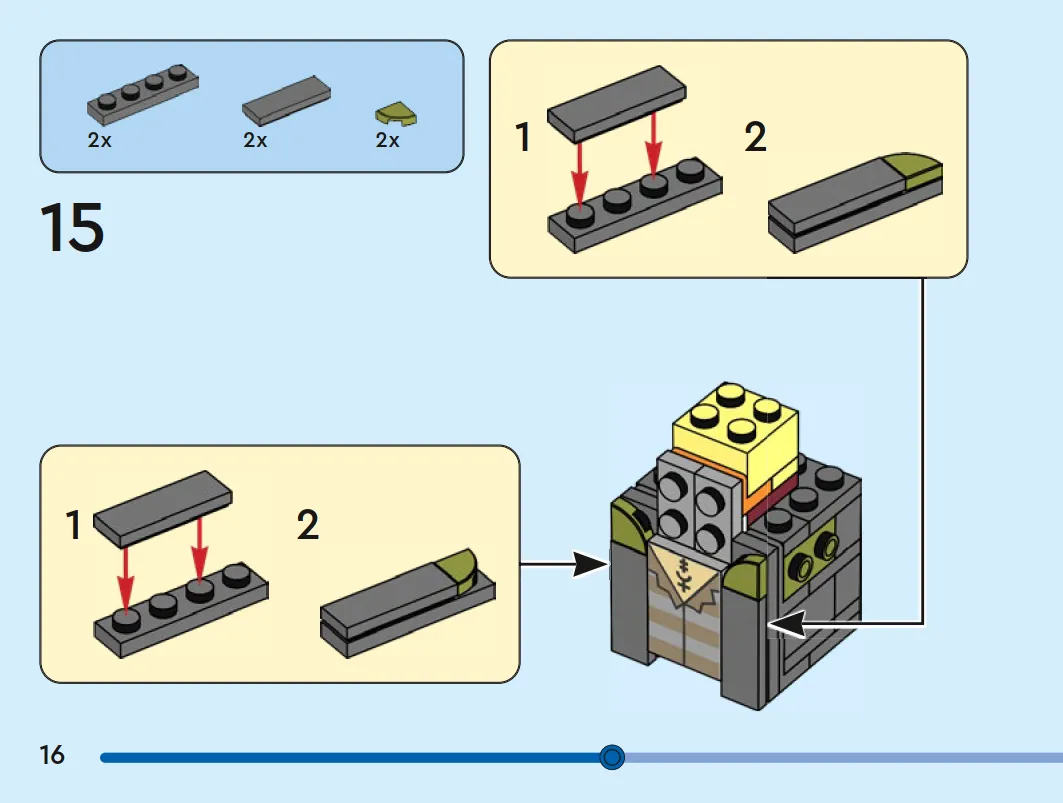 2x 2x 2x

15

1 2

1 2

16