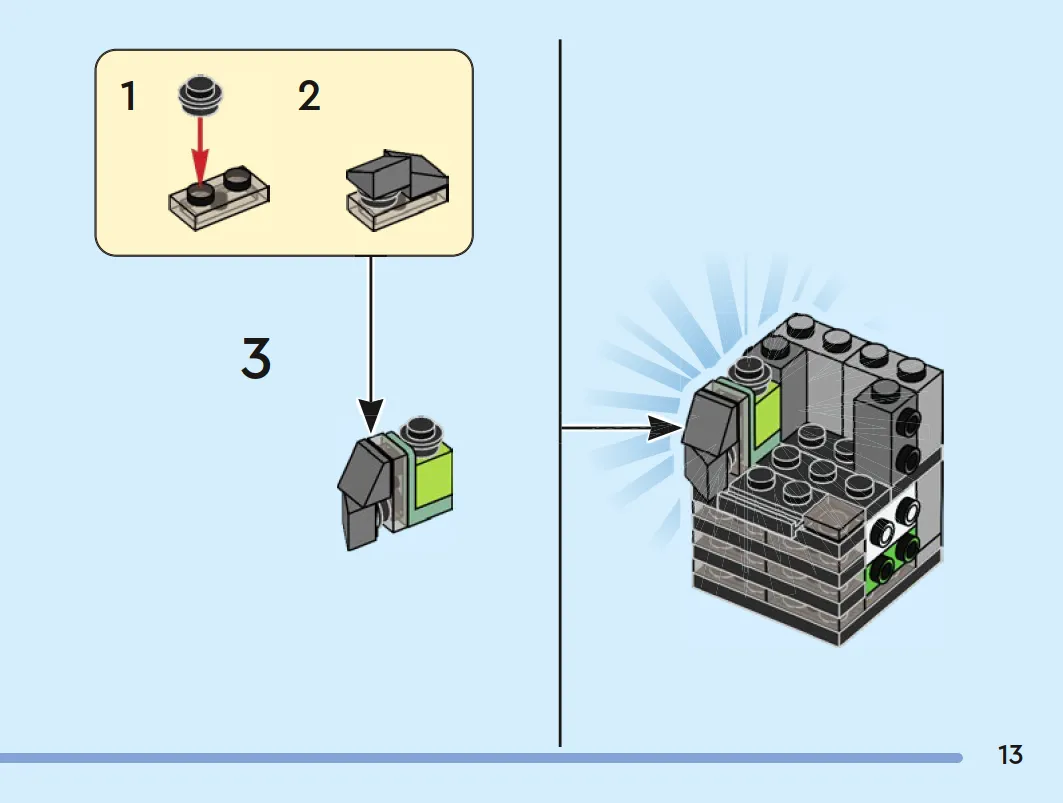 1 2

3

13