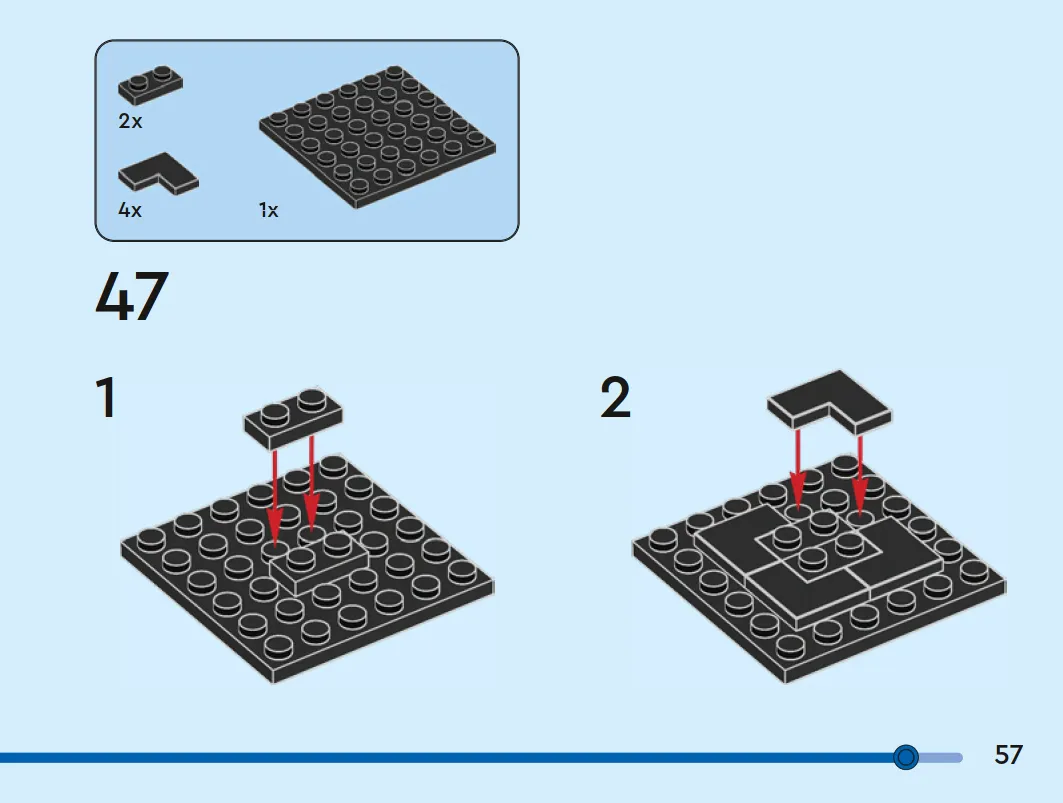 2x

4x

1x

47

1

2

57