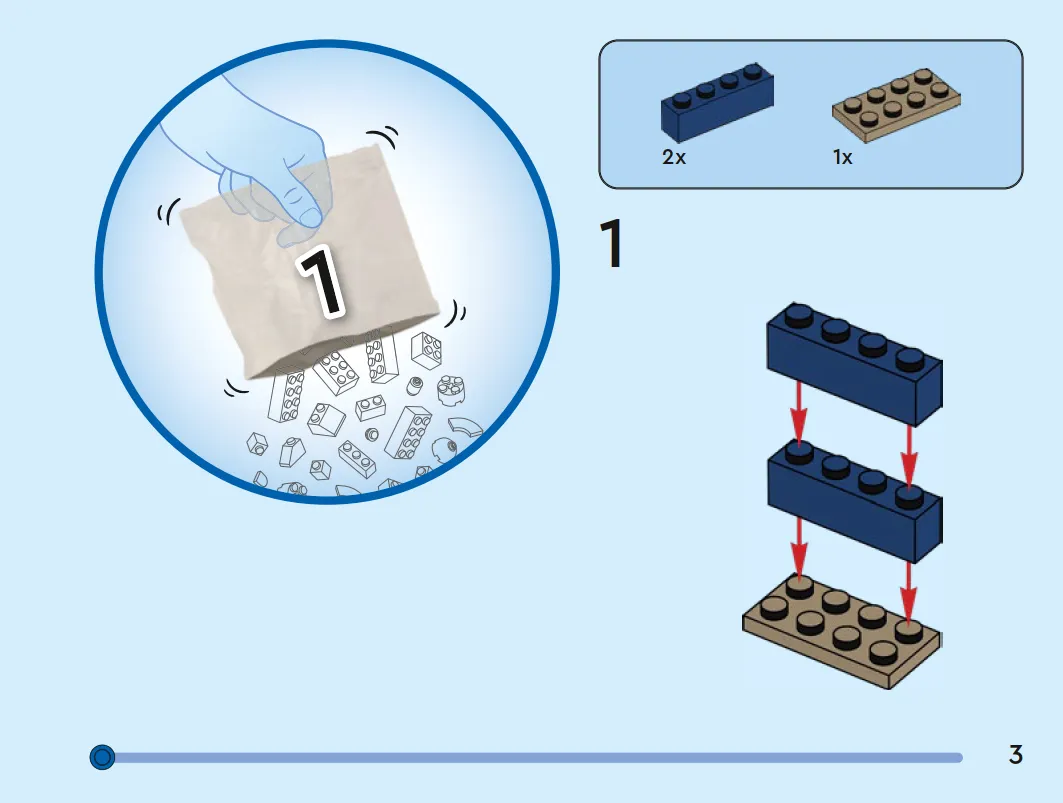 1

2x

1x

1

3