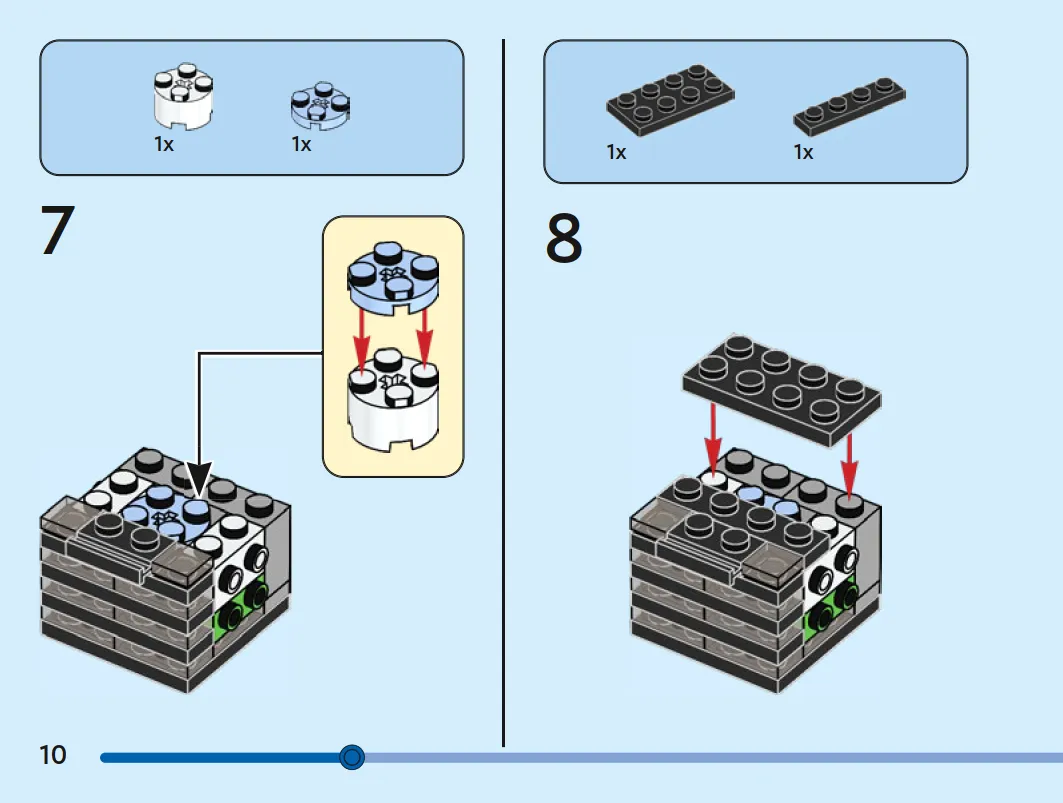 1x 1x

7

1x 1x

8

10