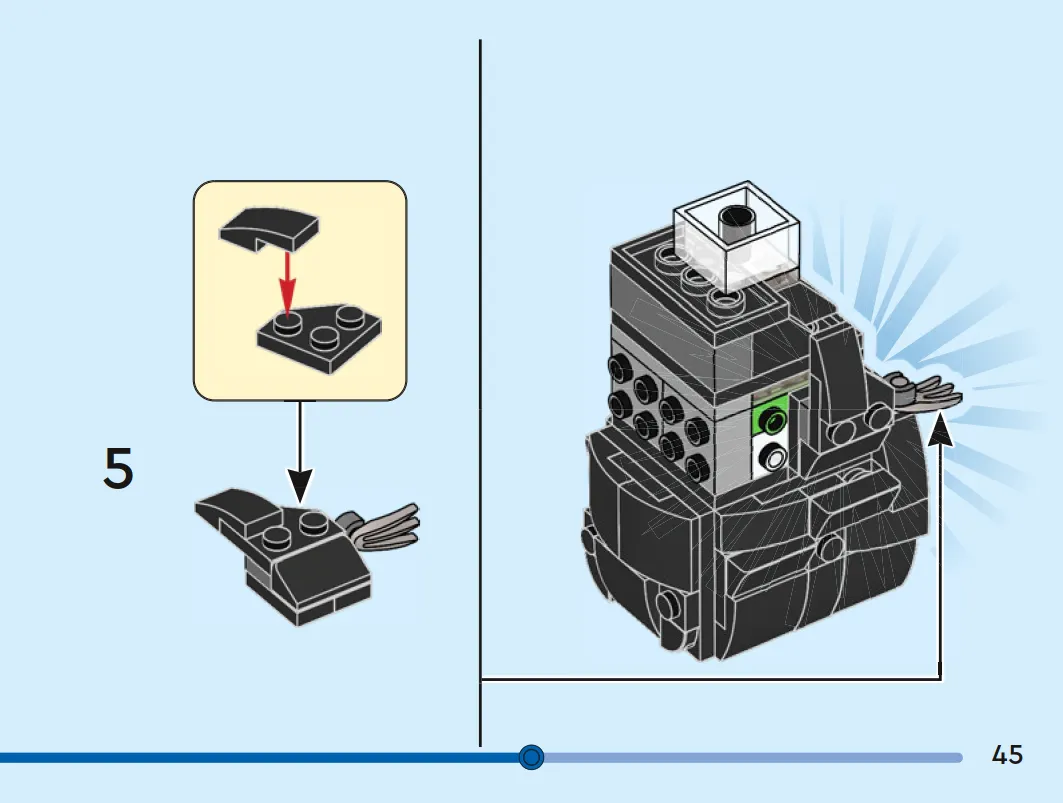 5

45