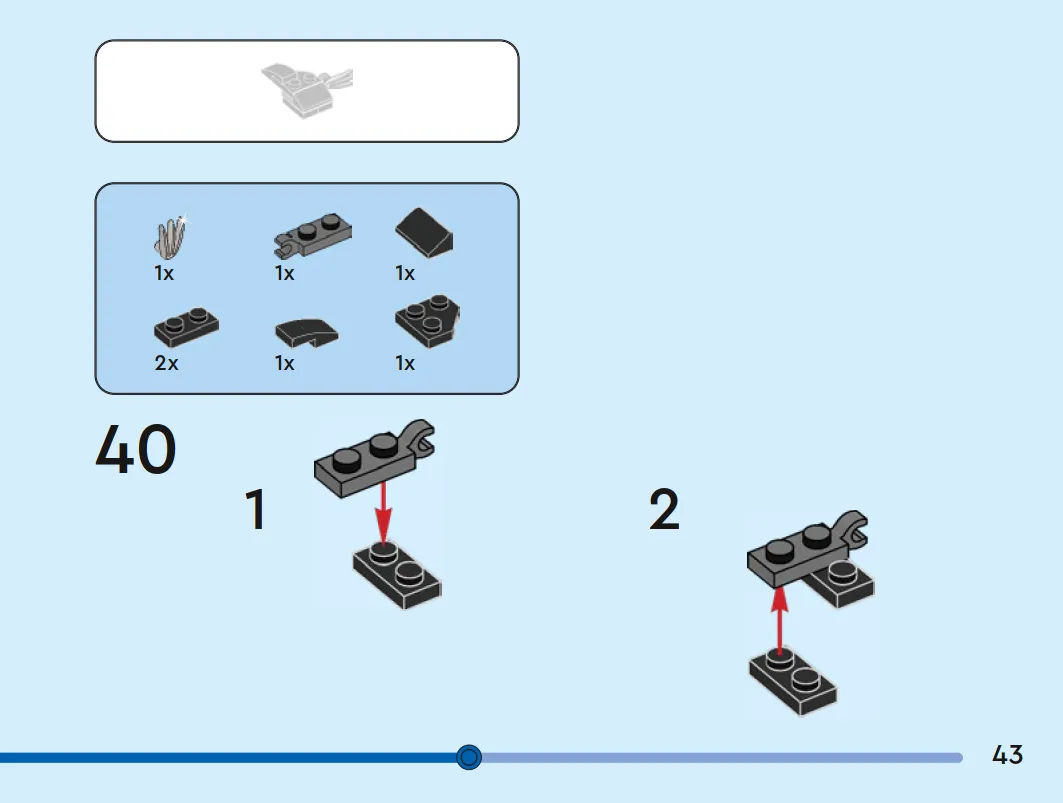 1x 1x 1x

2x 1x 1x

40

1

2

43