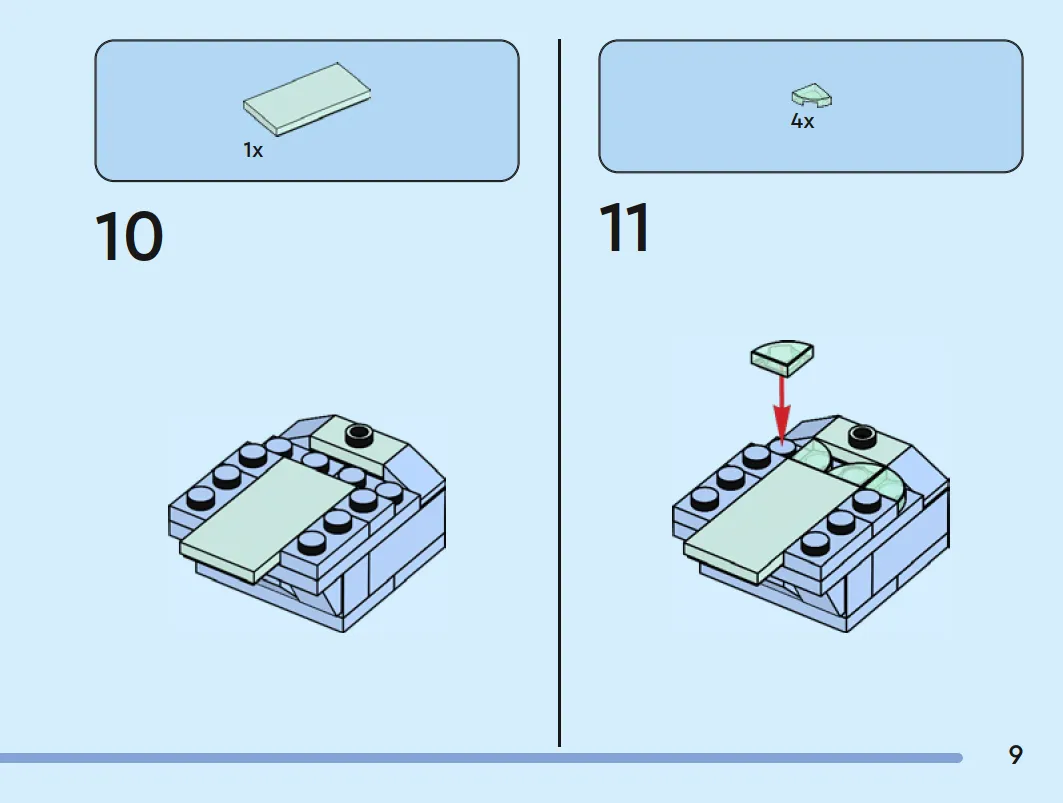 1x

10

4x

11

9