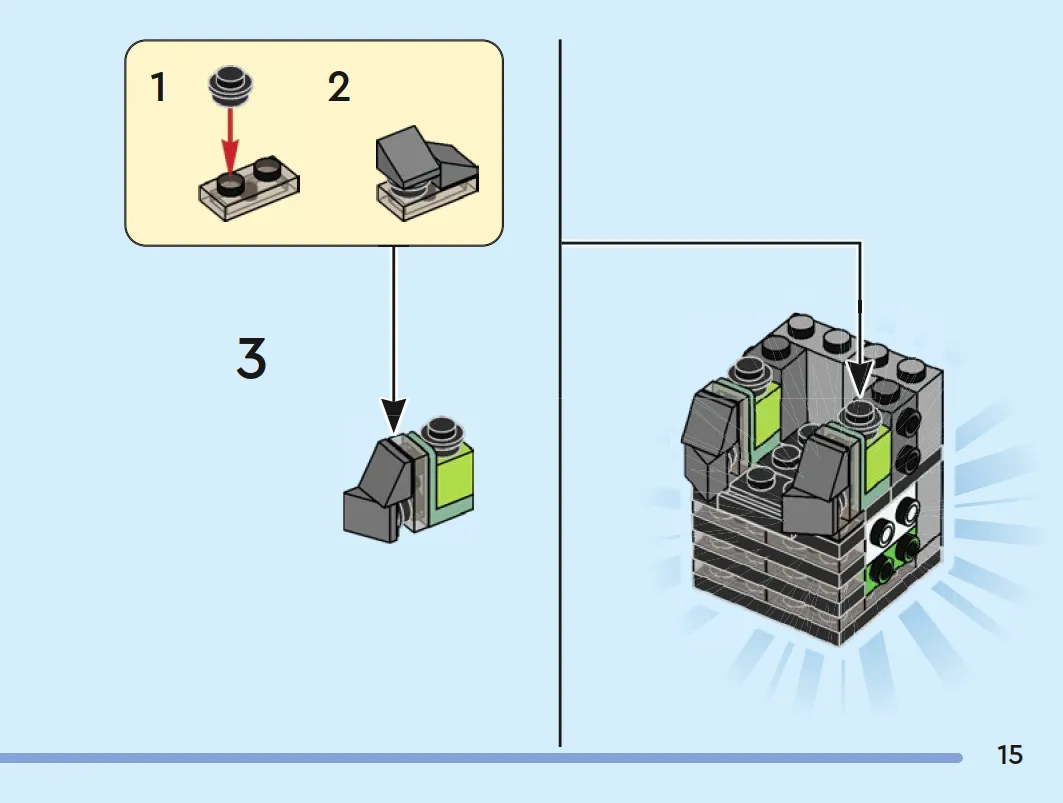 1

2

3

15