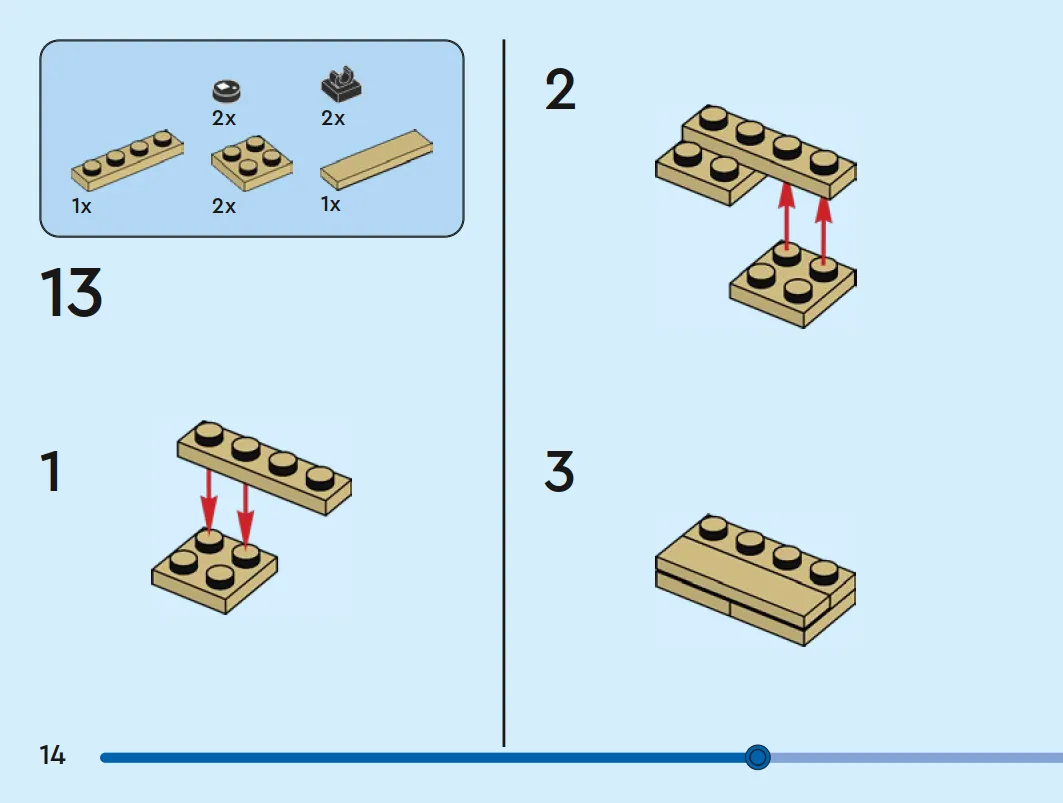 2x
2x
1x
2x
1x

13

1

2

3

14