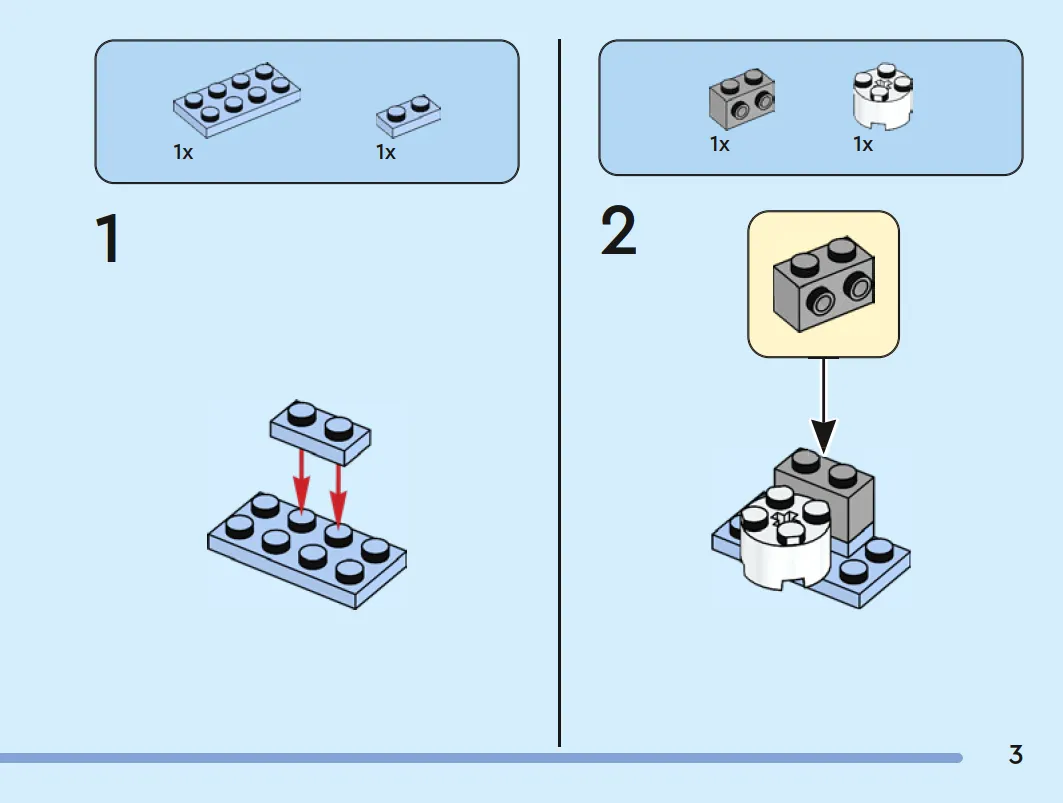 1x

1x

1

1x

1x

2

3