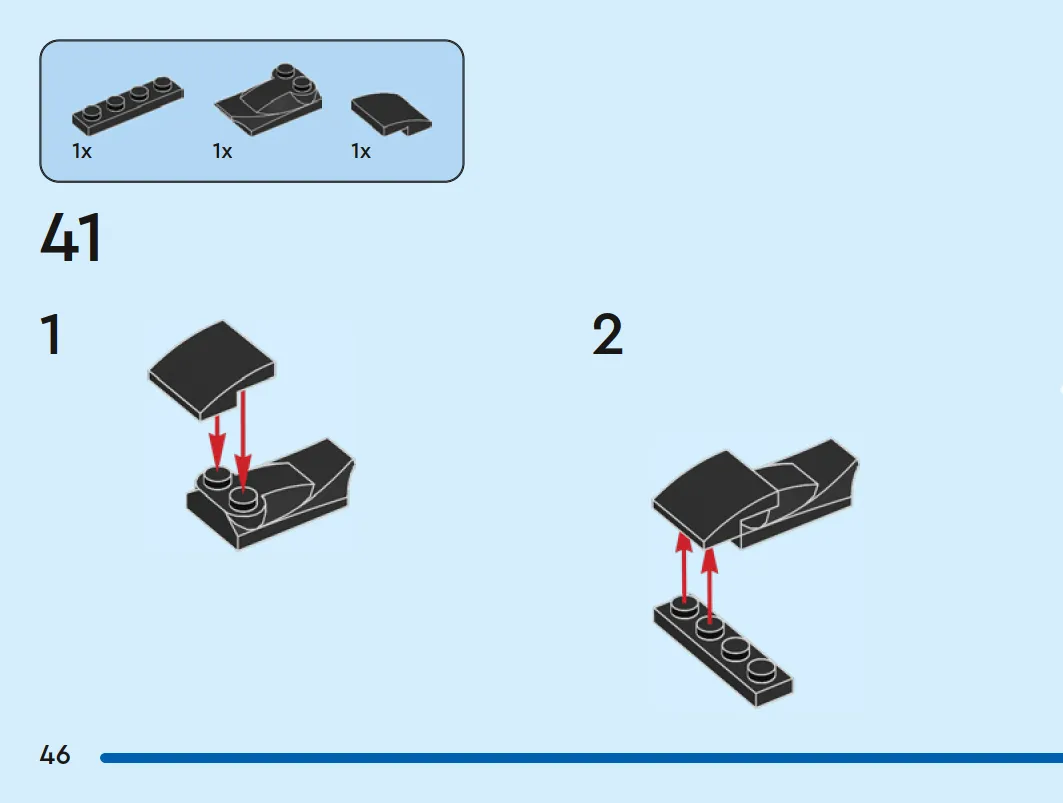 1x
1x
1x

41

1

2

46