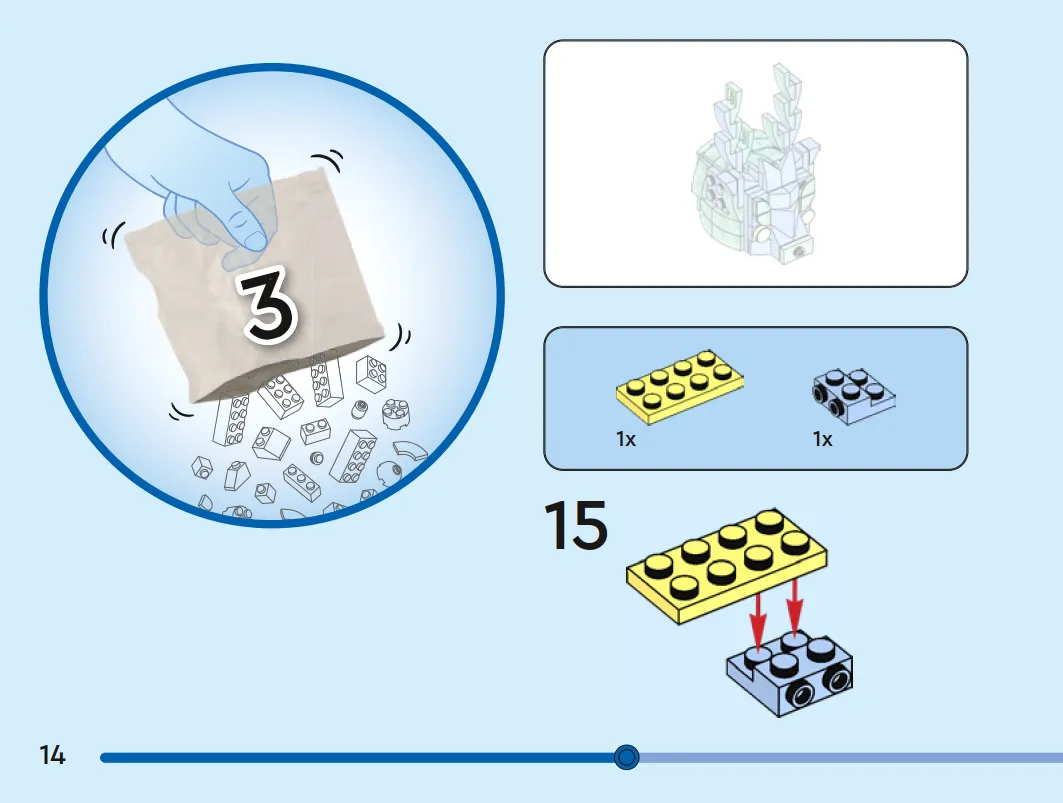 3

1x

1x

15

14