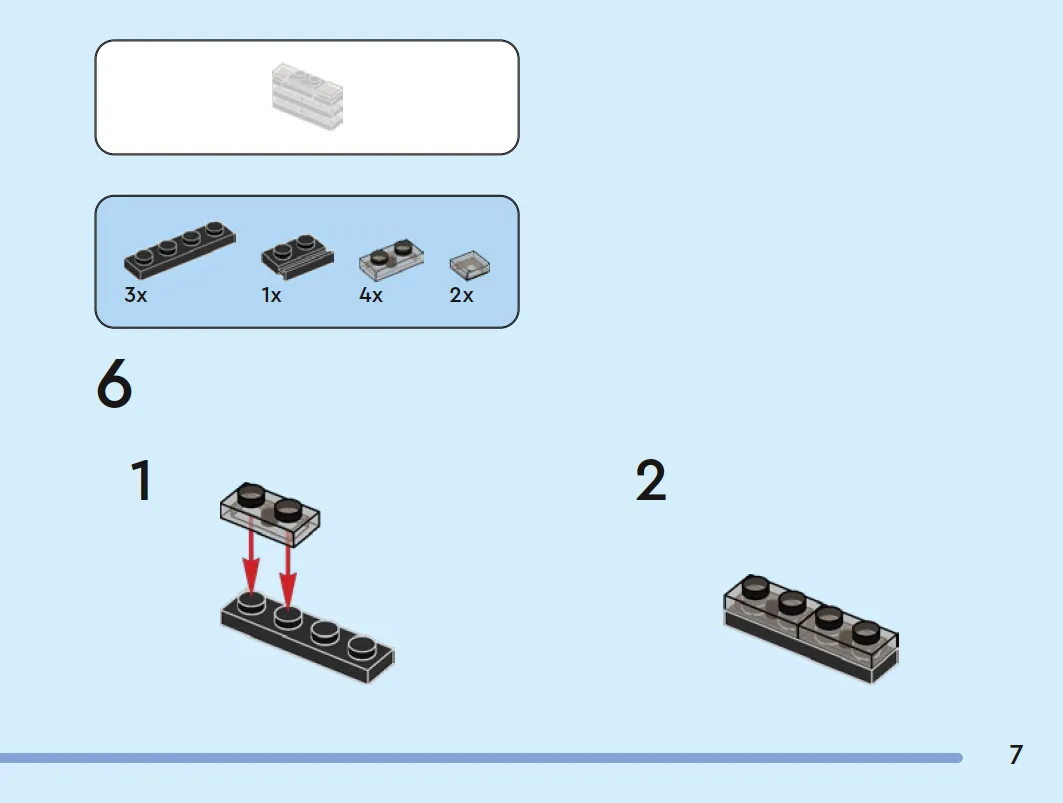 3x
1x
4x
2x

6

1

2

7