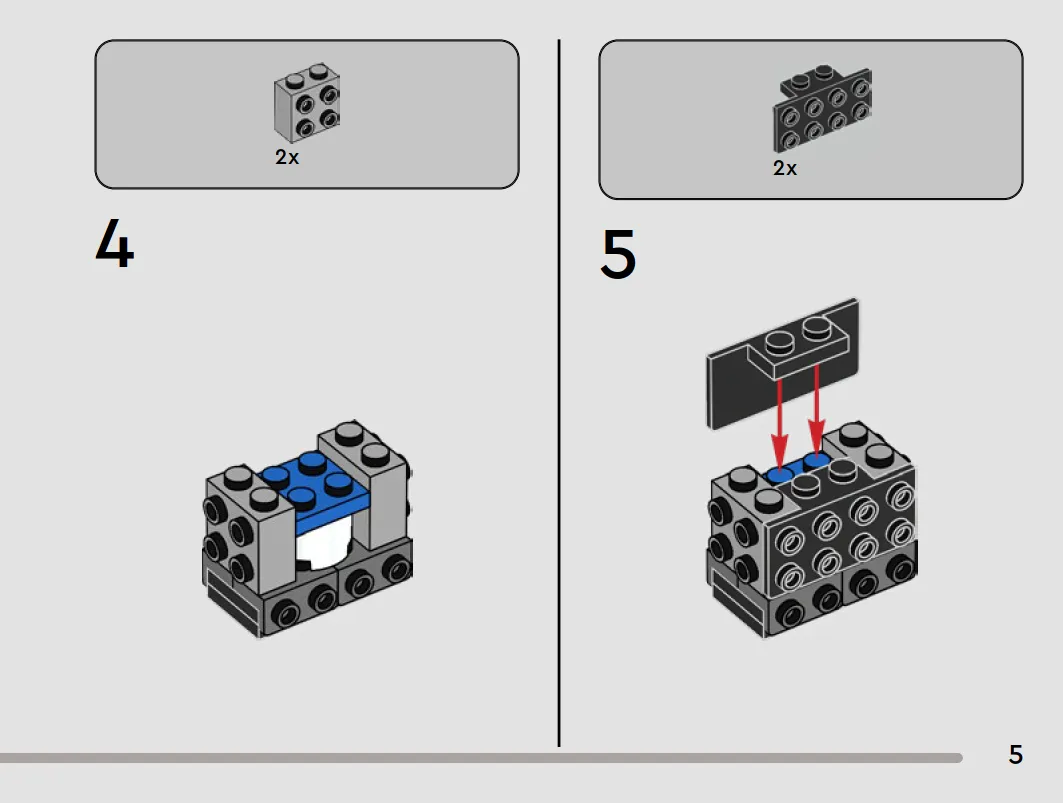 2x

4

2x

5

5