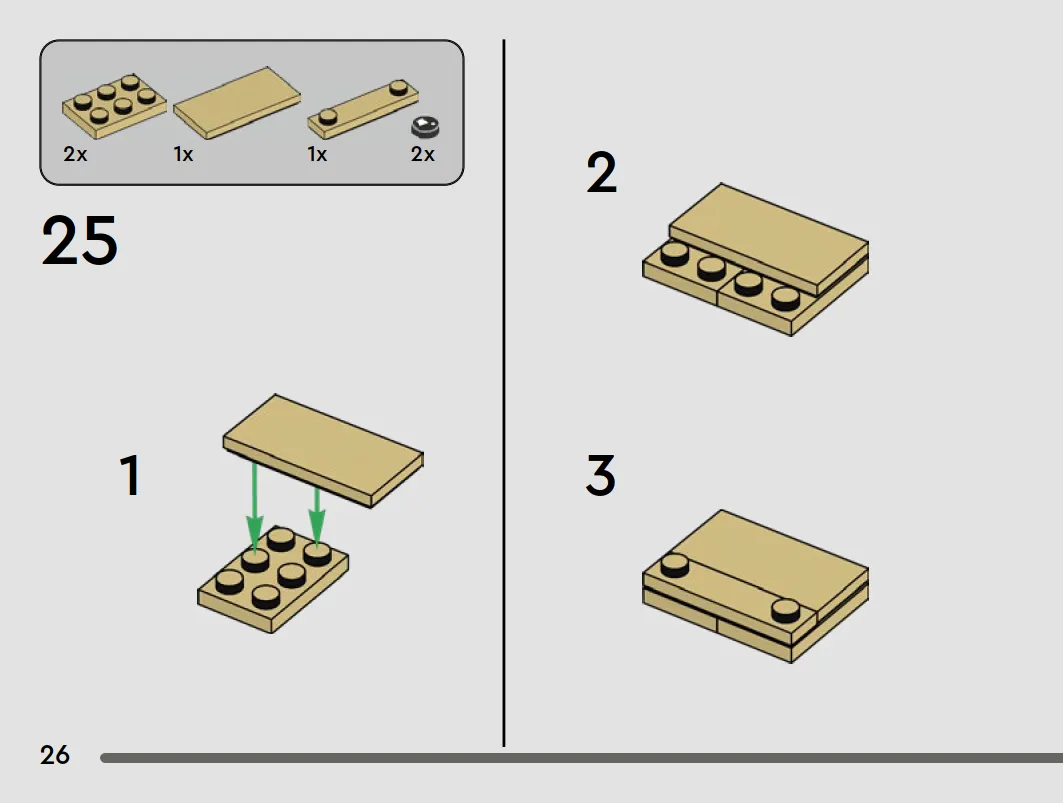 2x 1x 1x 2x

25

1

2

3

26