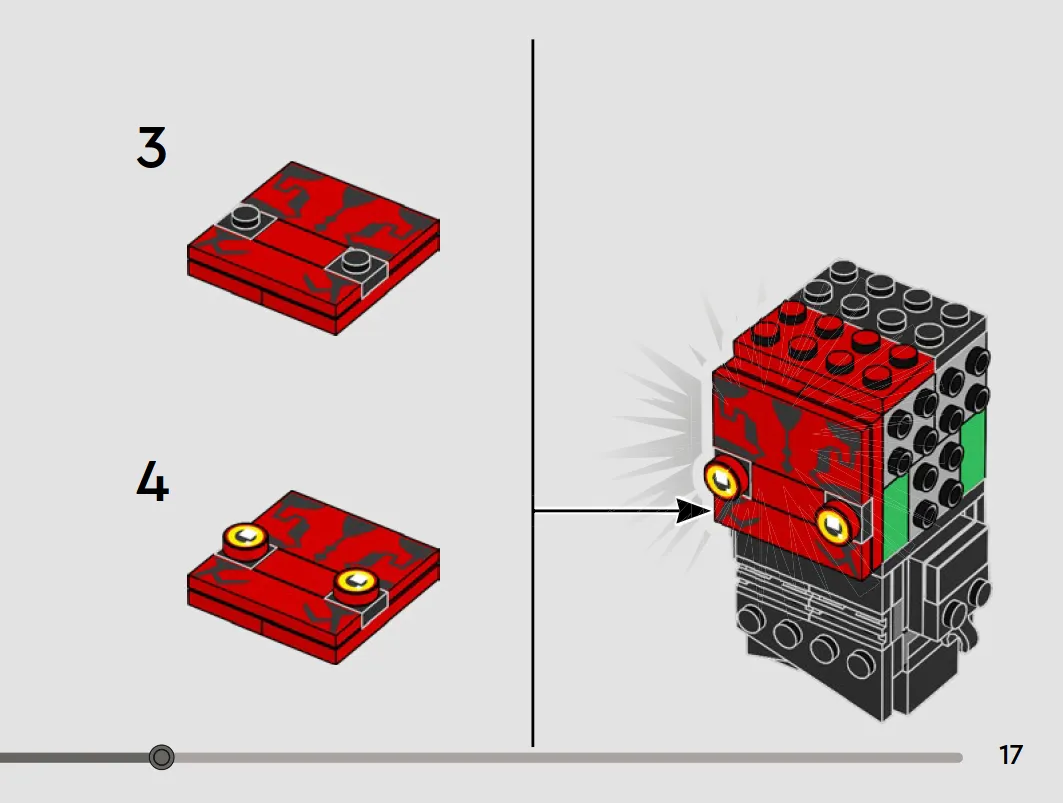 3

4

17