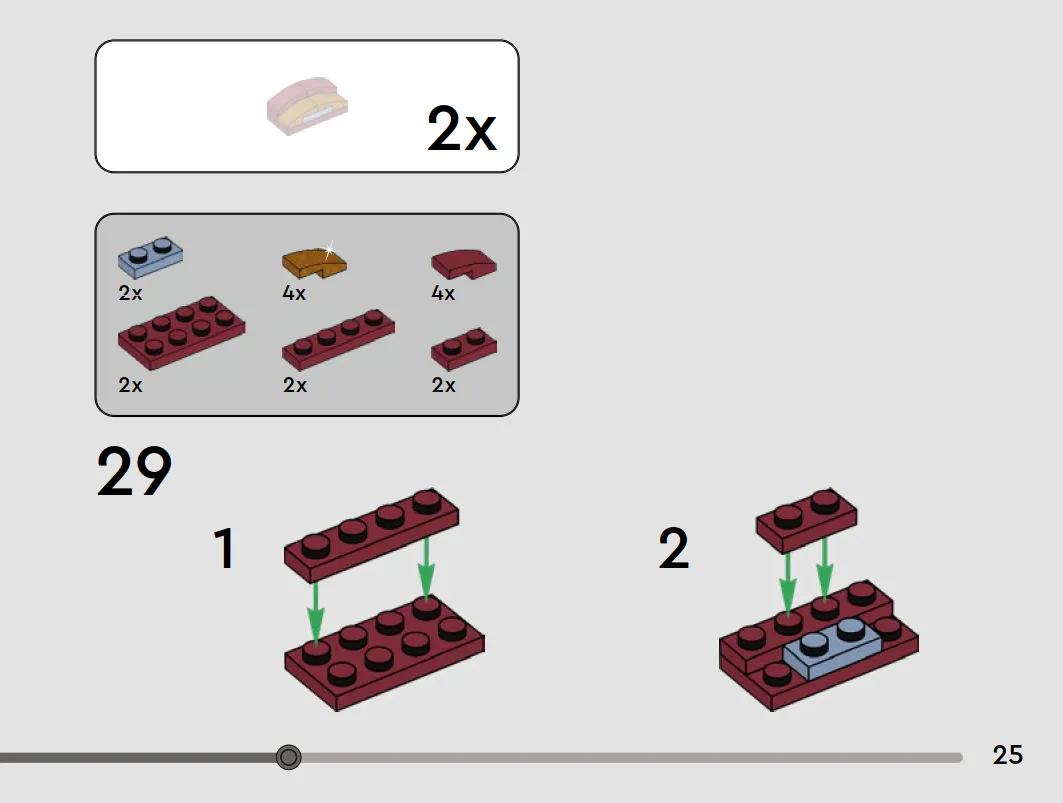 2x

2x
4x
4x
2x
2x
2x

29

1

2

25