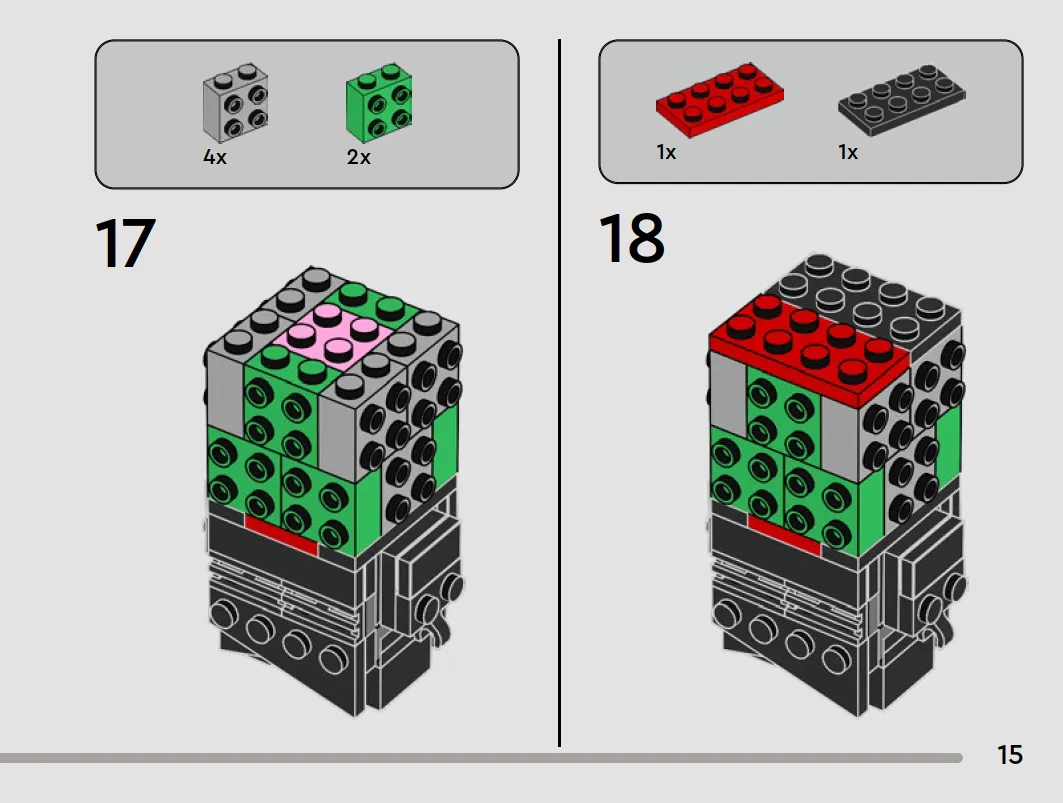 4x 2x

17

1x 1x

18

15