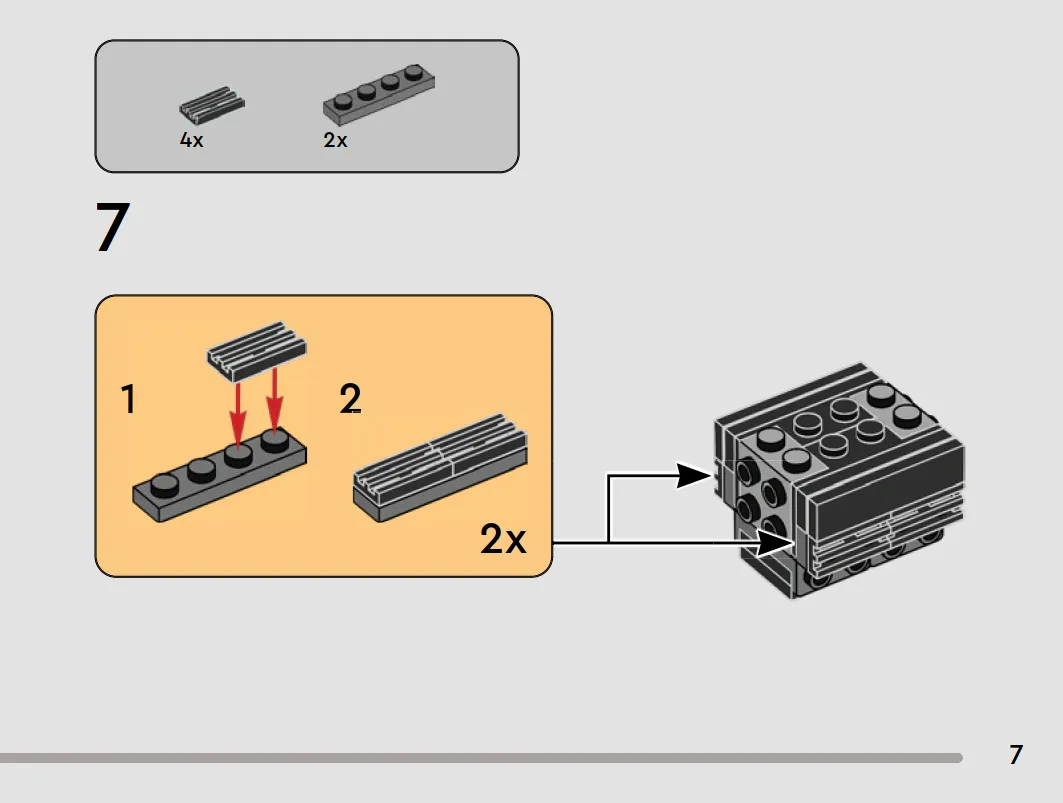 4x
2x

7

1
2
2x

7