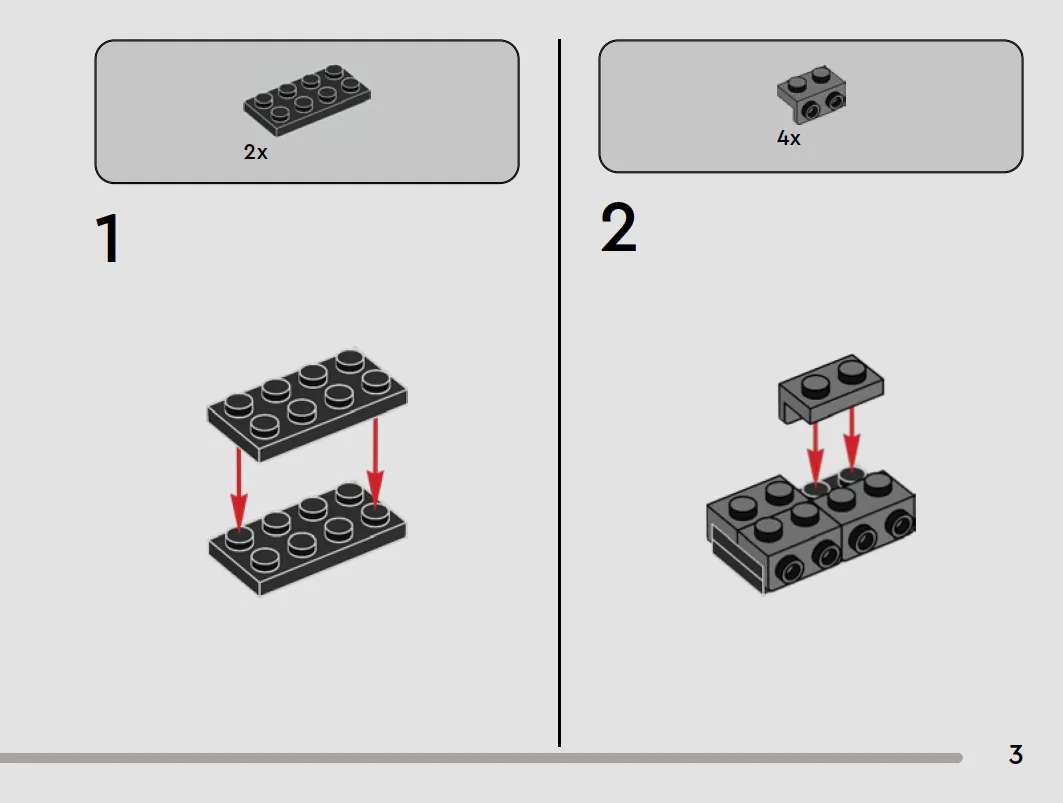 2x

1

4x

2

3