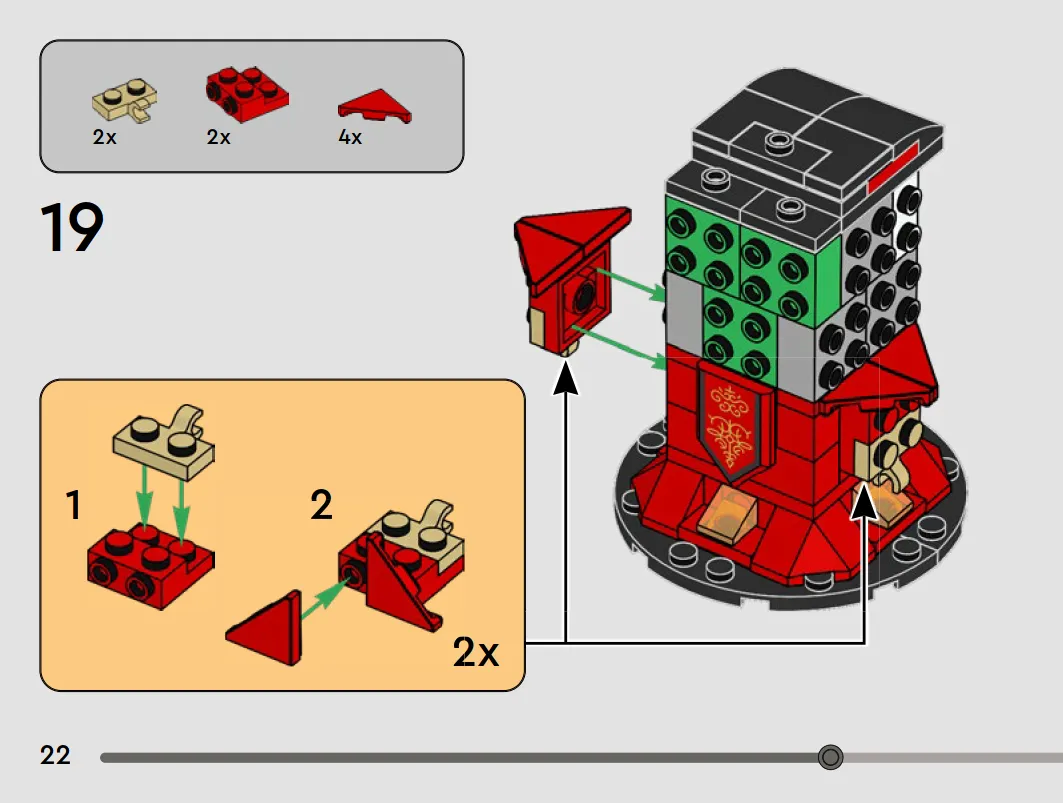 2x 2x 4x

19

1

2

2x

22