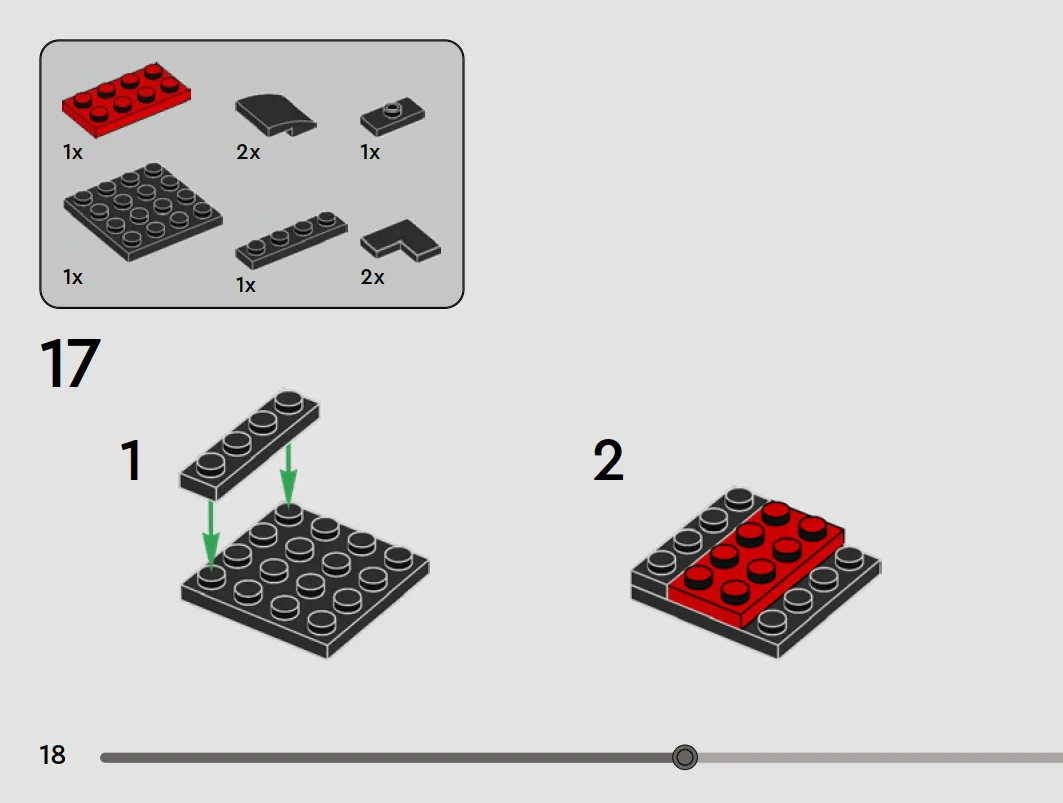 1x
2x
1x
1x
1x
2x
17
1
2
18