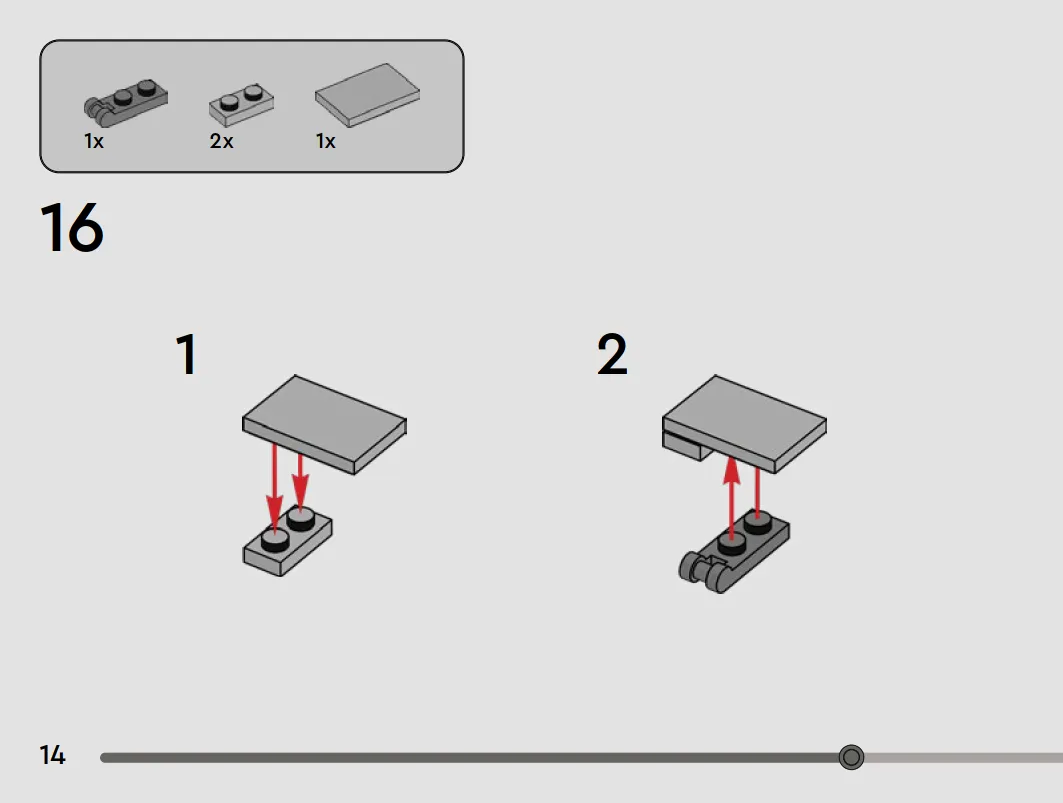 1x
2x
1x

16

1

2

14