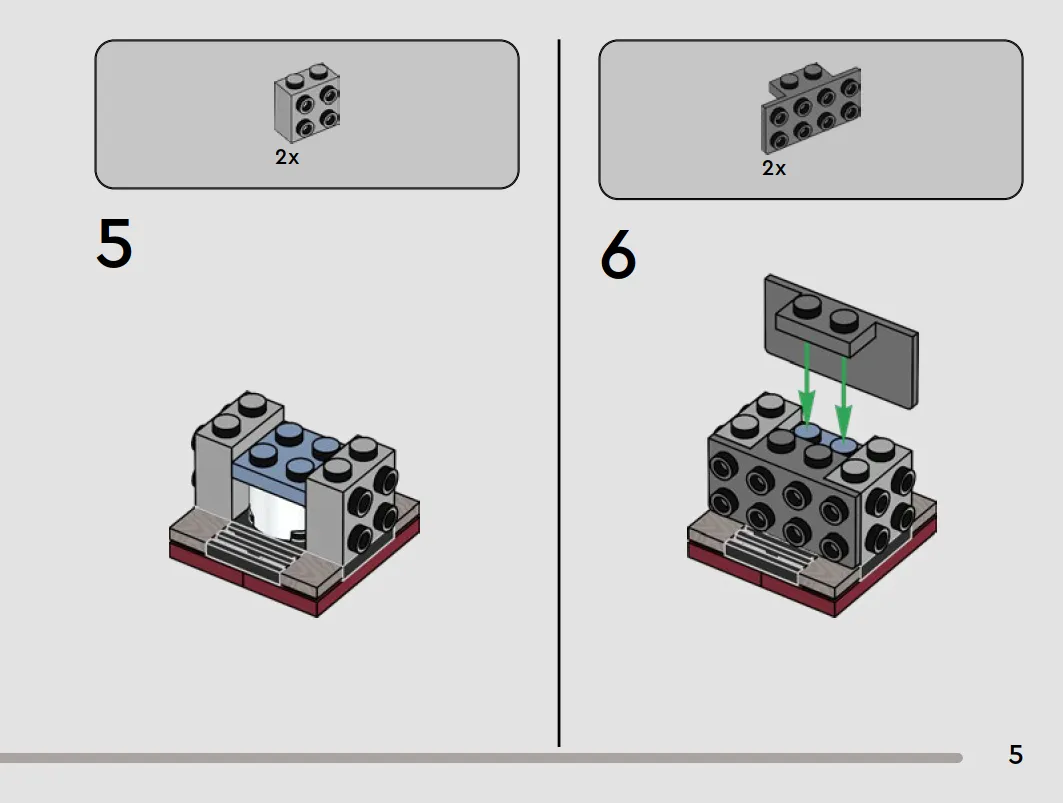 2x

5

2x

6

5