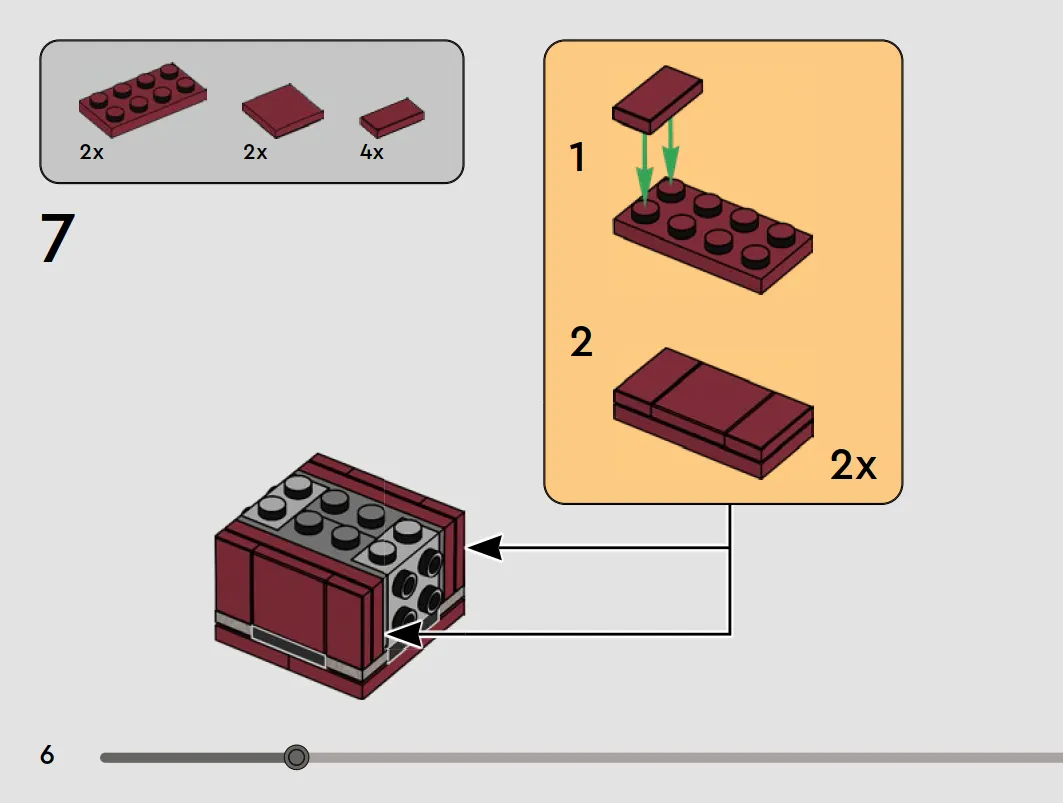 2x 2x 4x

7

1

2

2x

6