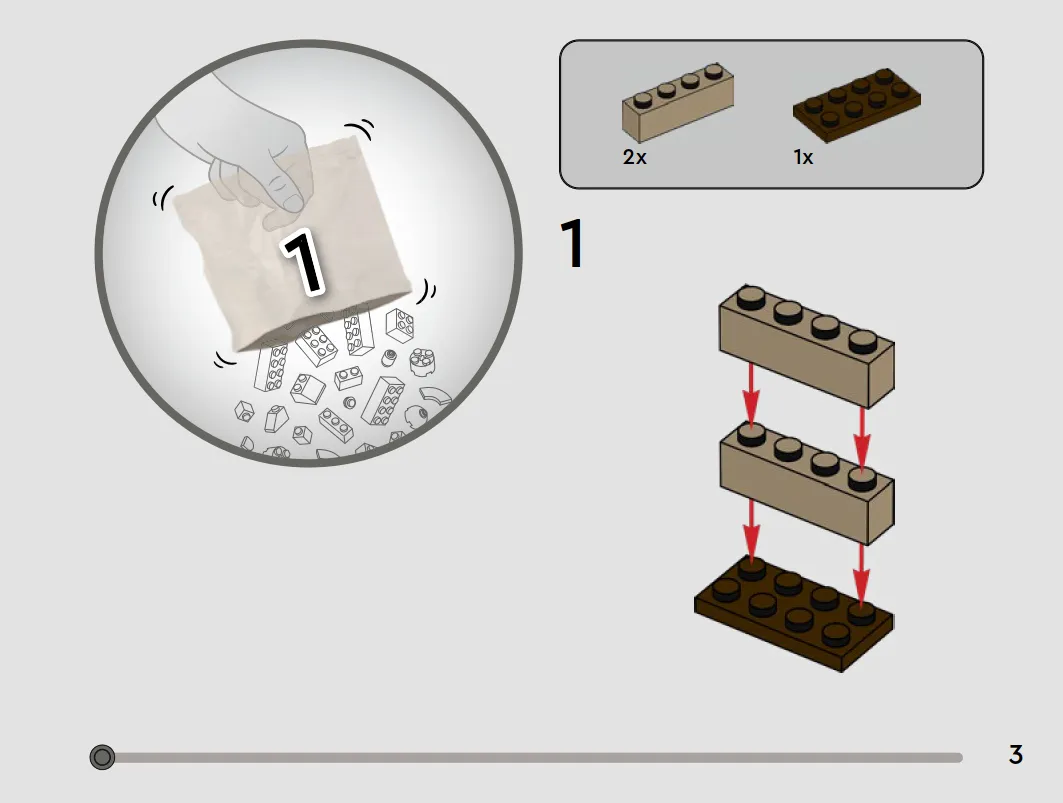 1

2x

1x

1

3