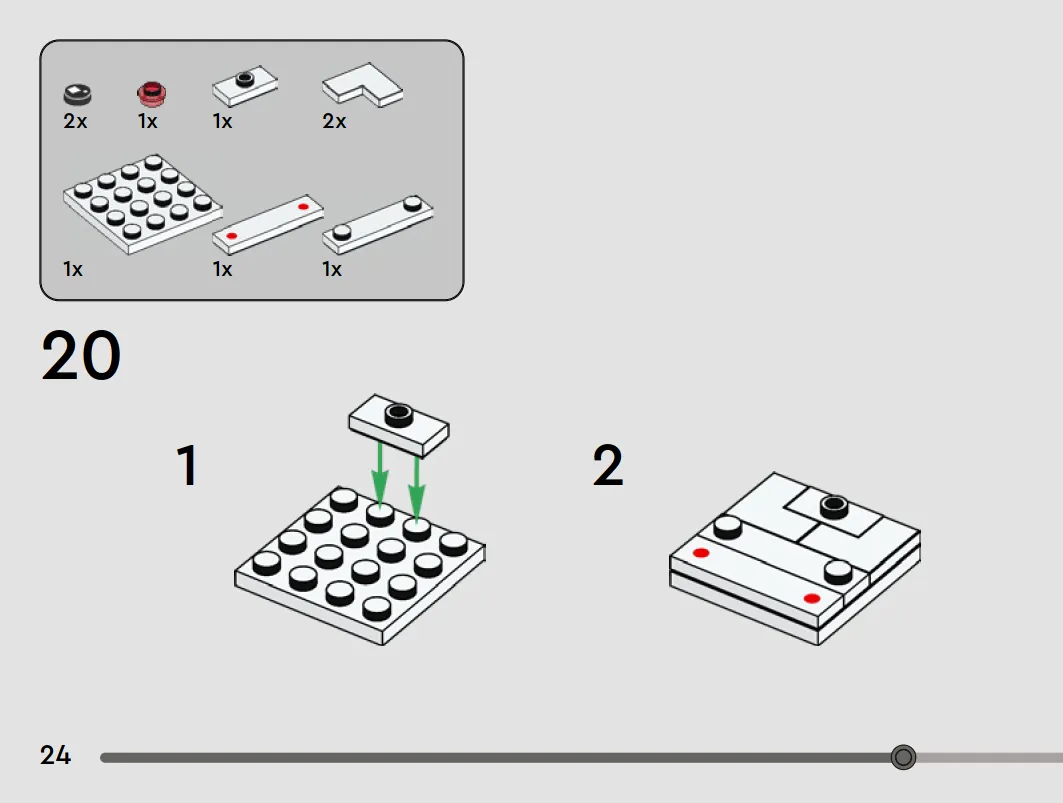 2x
1x
1x
2x
1x
1x
1x

20

1

2

24