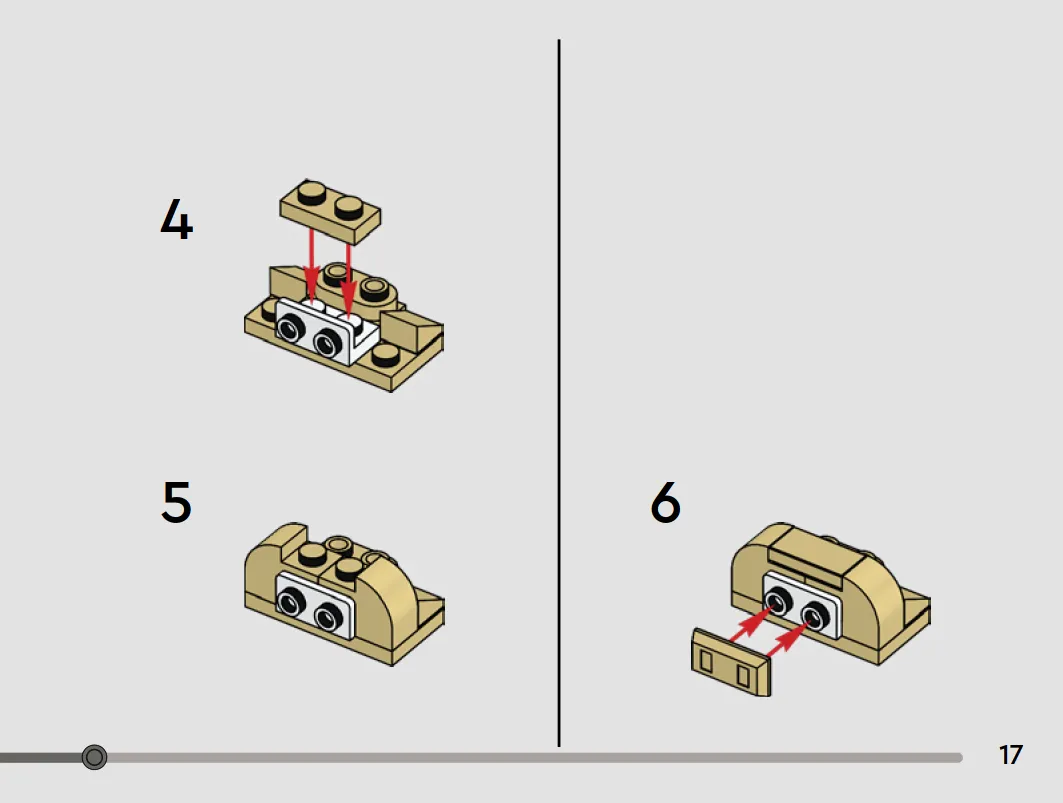 4

5

6

17