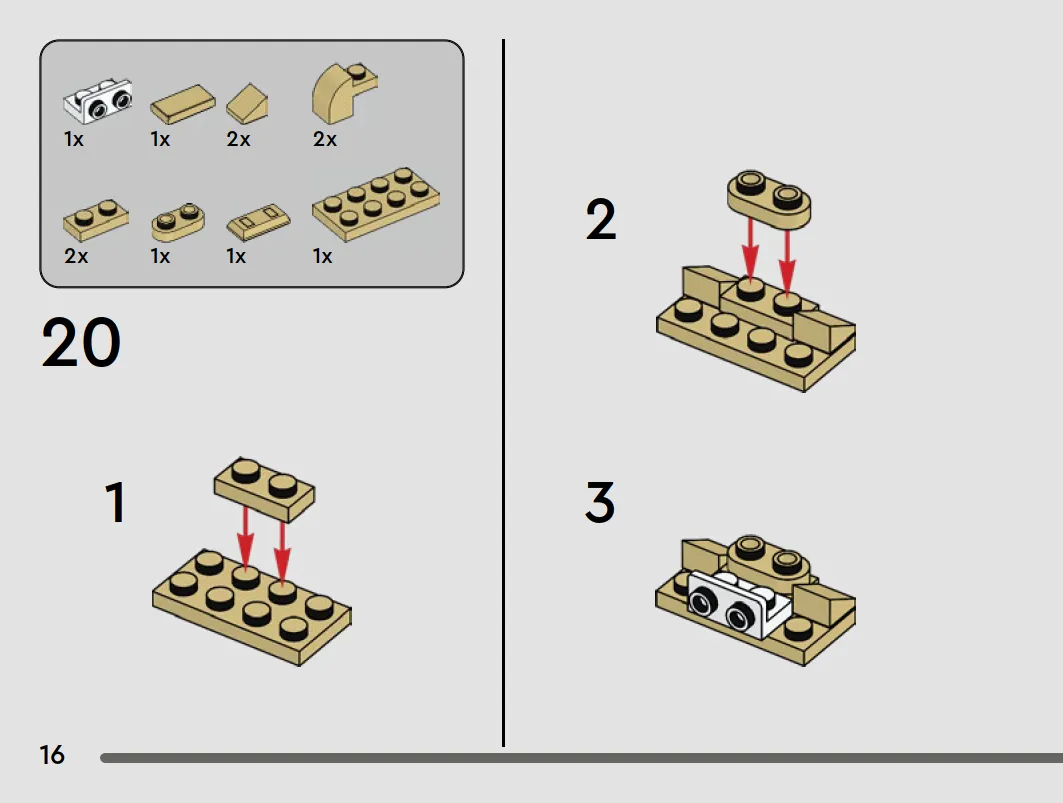 1x 1x 2x 2x

2x 1x 1x 1x

20

1

2

3

16