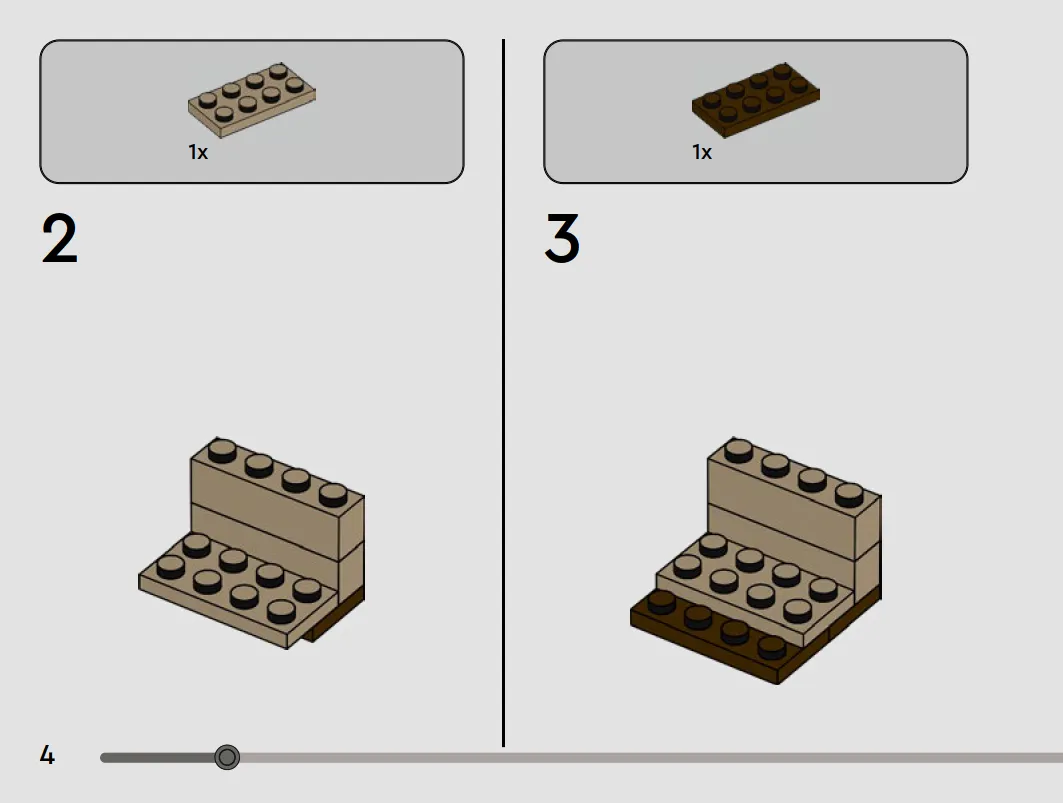 1x

2

1x

3

4