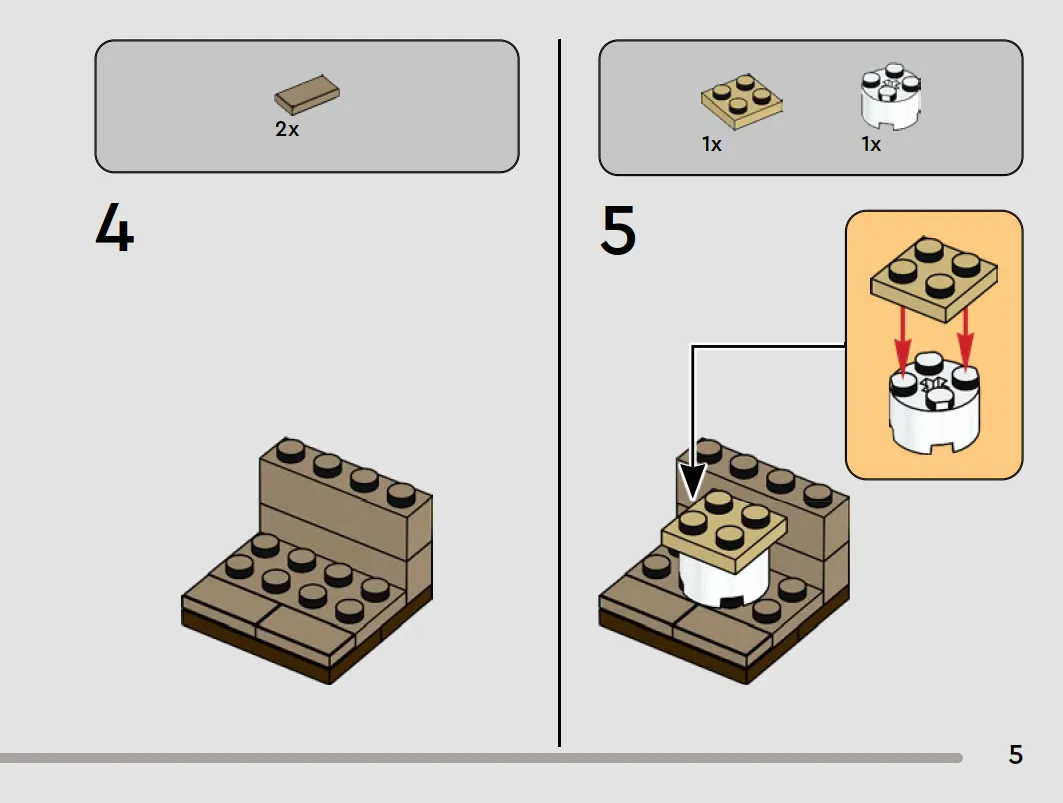 2x

4

1x

1x

5

5