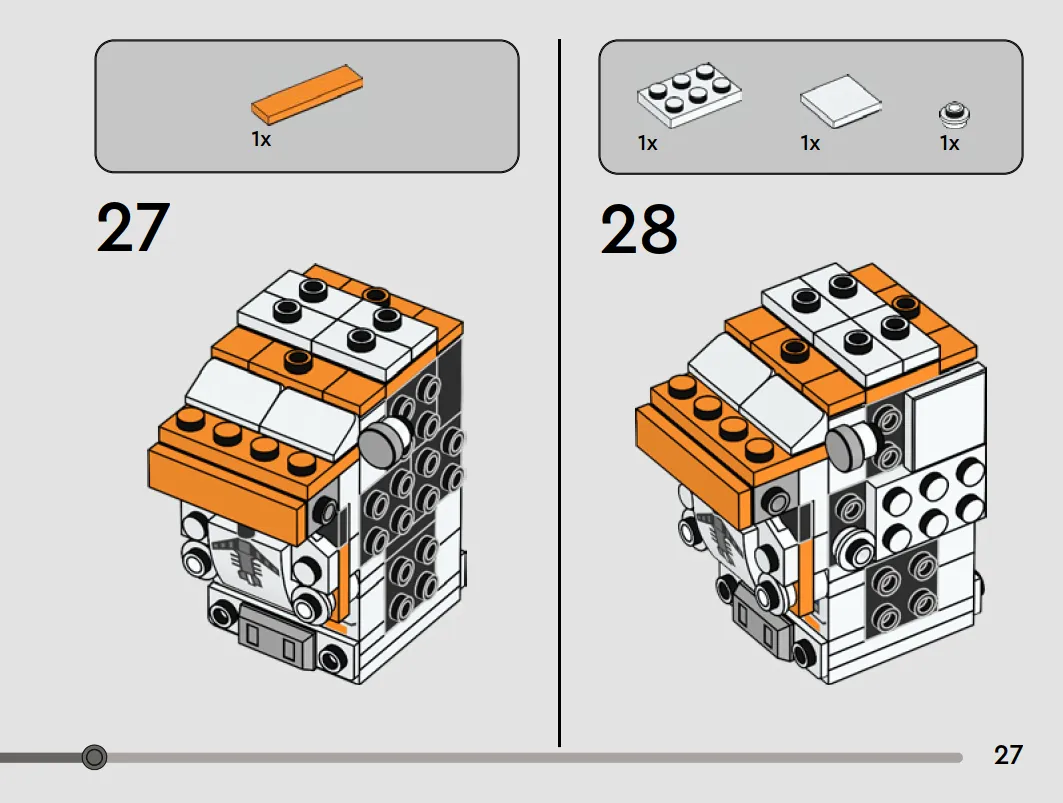 1x

27

1x 1x 1x

28

27