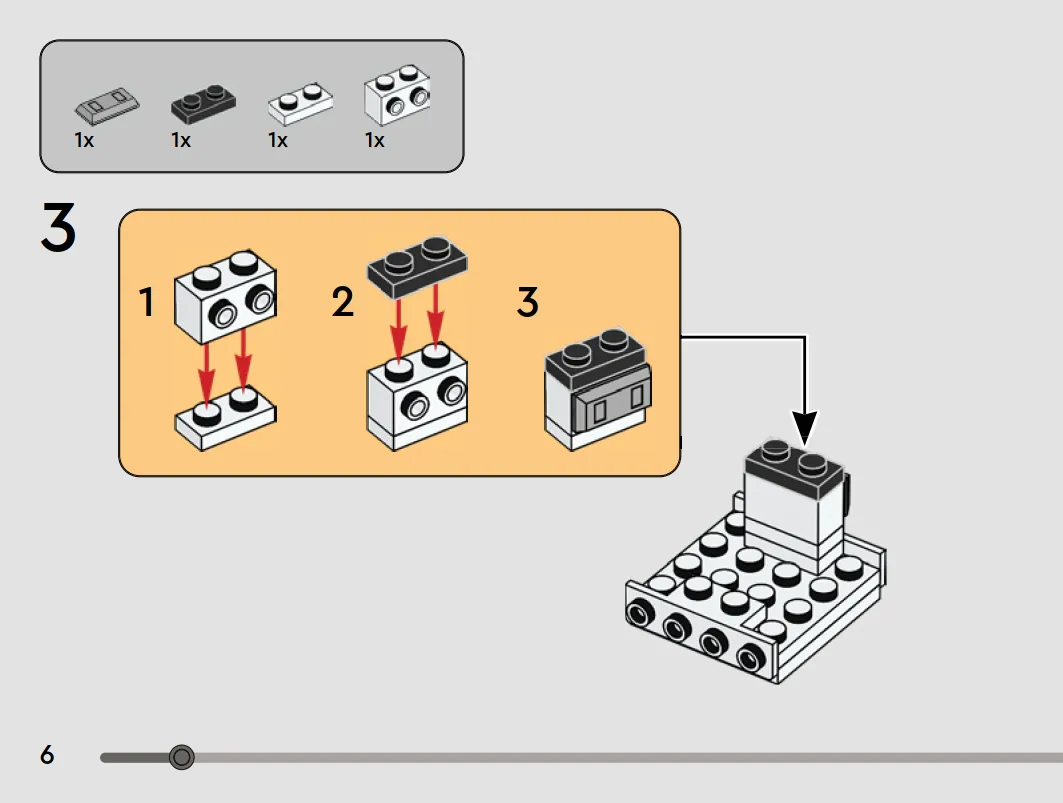 1x 1x 1x 1x

3

1

2

3

6