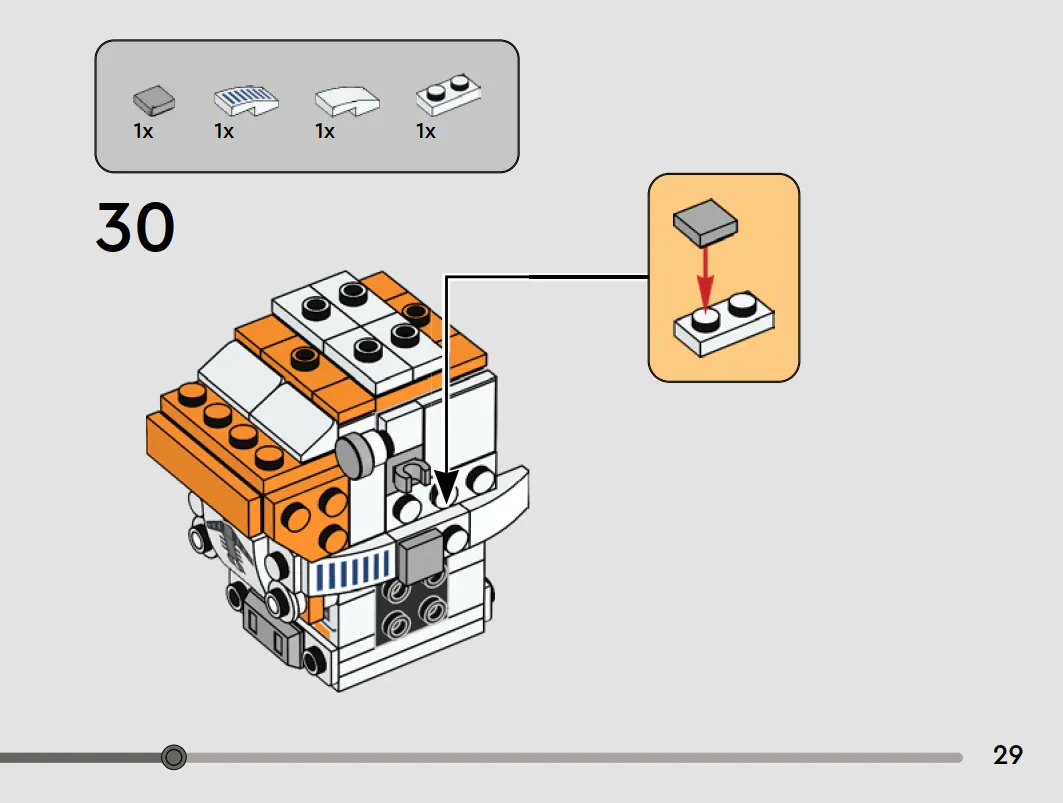 1x 1x 1x 1x

30

29