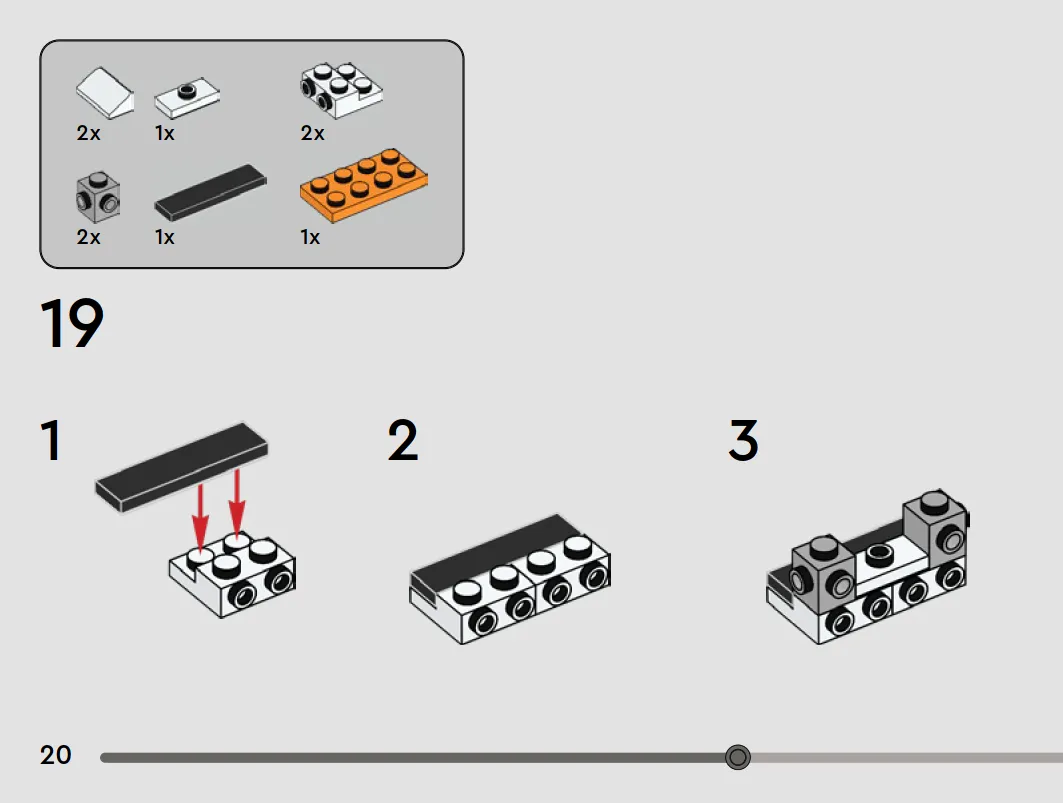 2x
1x
2x
2x
1x
1x

19

1

2

3

20