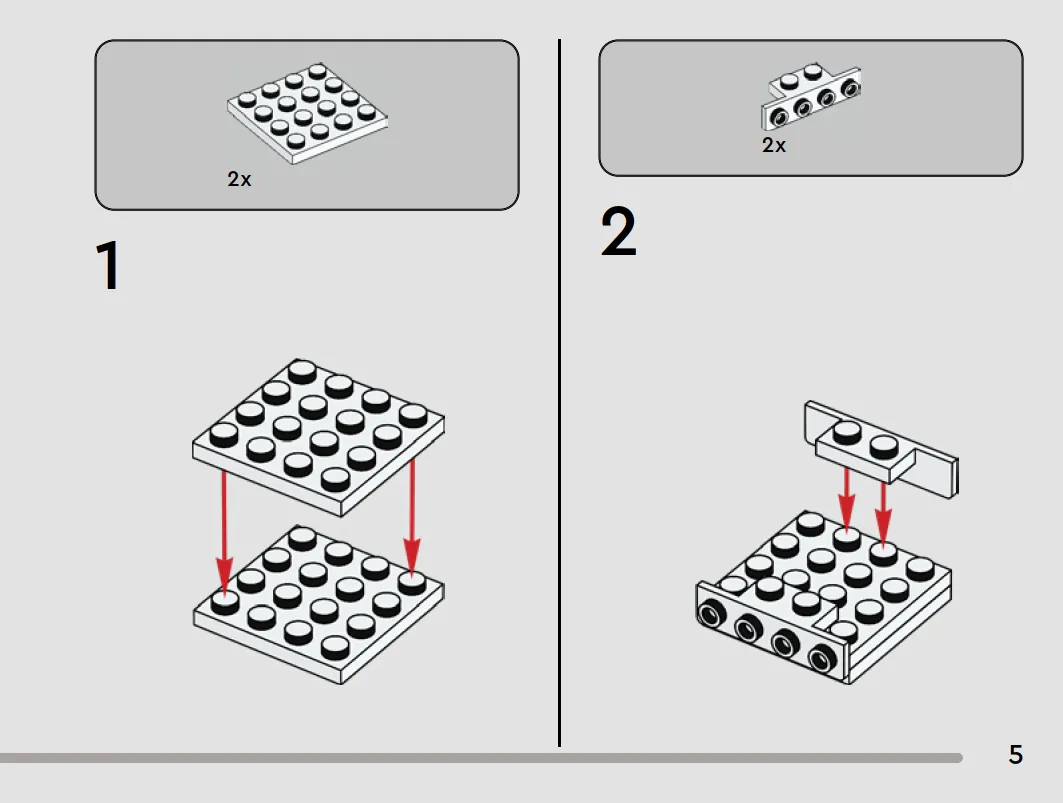 2x

1

2x

2

5